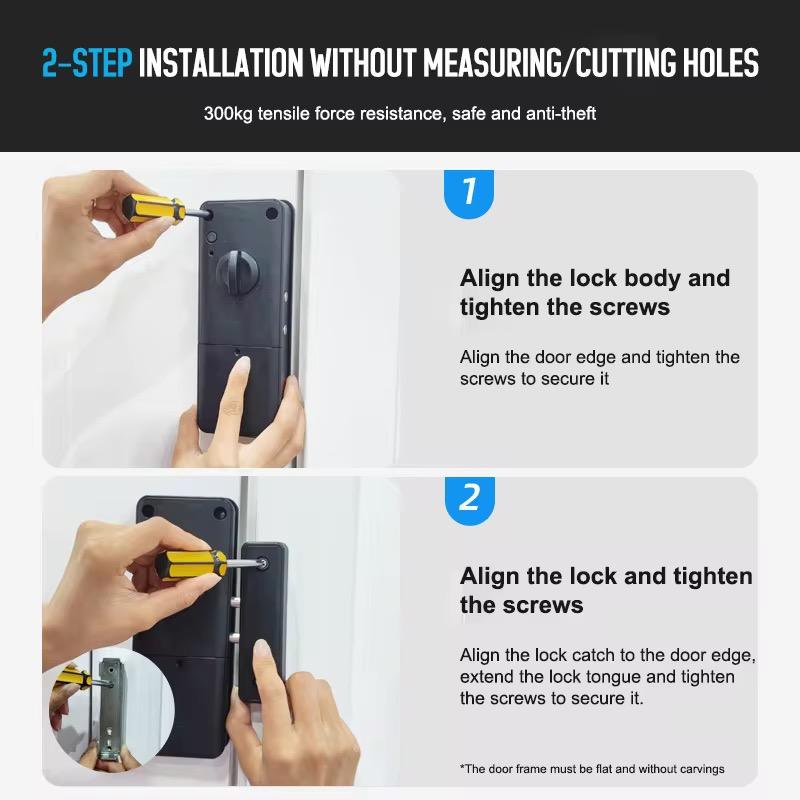 2-STEP INSTALLATION WITHOUT MEASURING/CUTTING HOLES

300kg tensile force resistance, safe and anti-theft

1

Align the lock body and tighten the screws

Align the door edge and tighten the screws to secure it

2

Align the lock and tighten the screws

Align the lock catch to the door edge, extend the lock tongue and tighten the screws to secure it.

*The door frame must be flat and without carvings