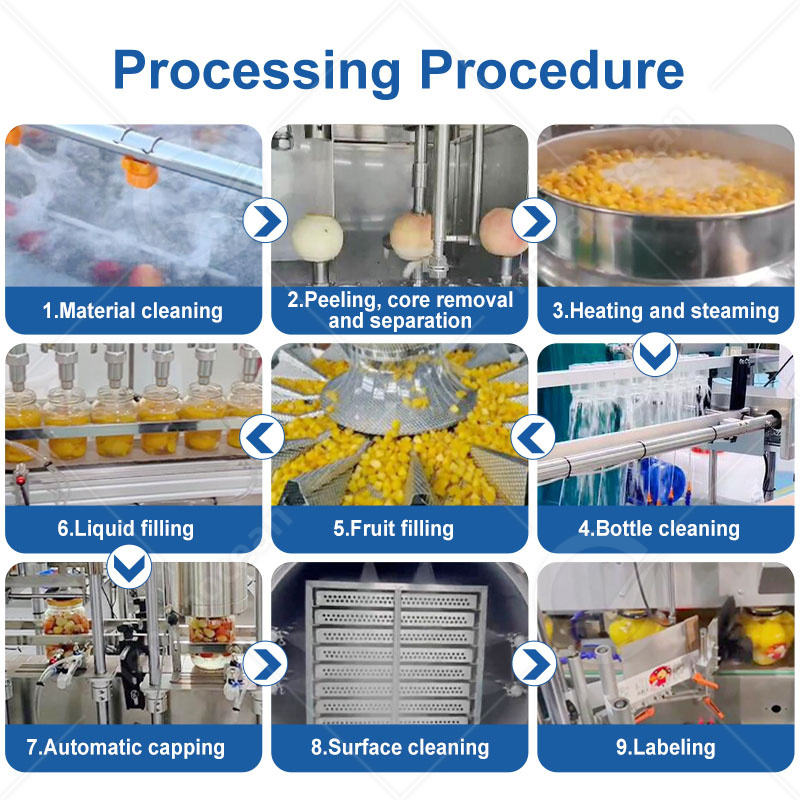 Processing Procedure

1.Material cleaning

2.Peeling, core removal and separation

3.Heating and steaming

6.Liquid filling

5.Fruit filling

4.Bottle cleaning

7.Automatic capping

8.Surface cleaning

9.Labeling