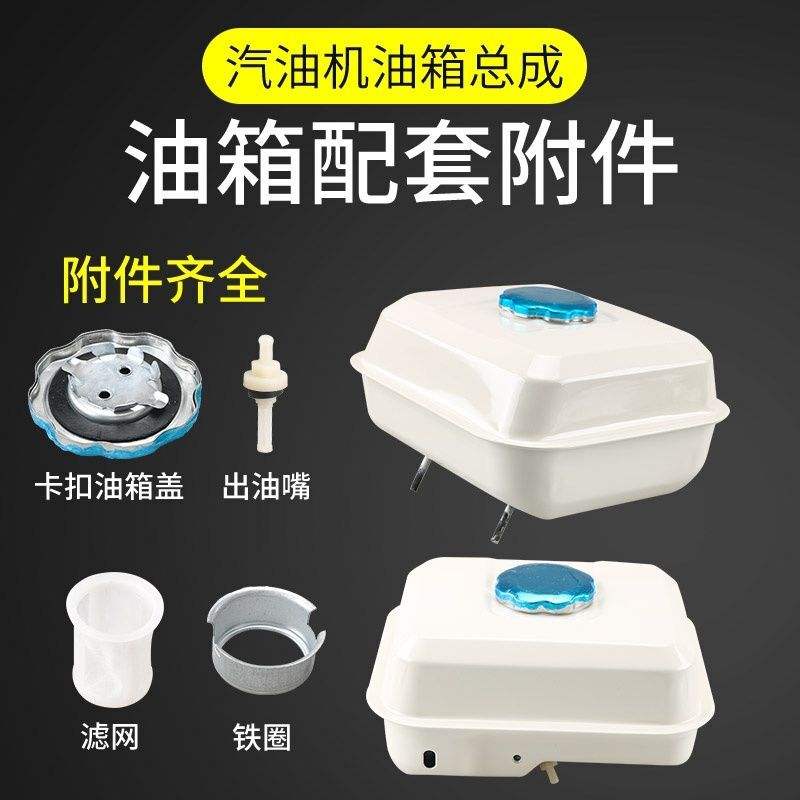 汽油机油箱总成

油箱配套附件

附件齐全

卡扣油箱盖

出油嘴

滤网

铁圈