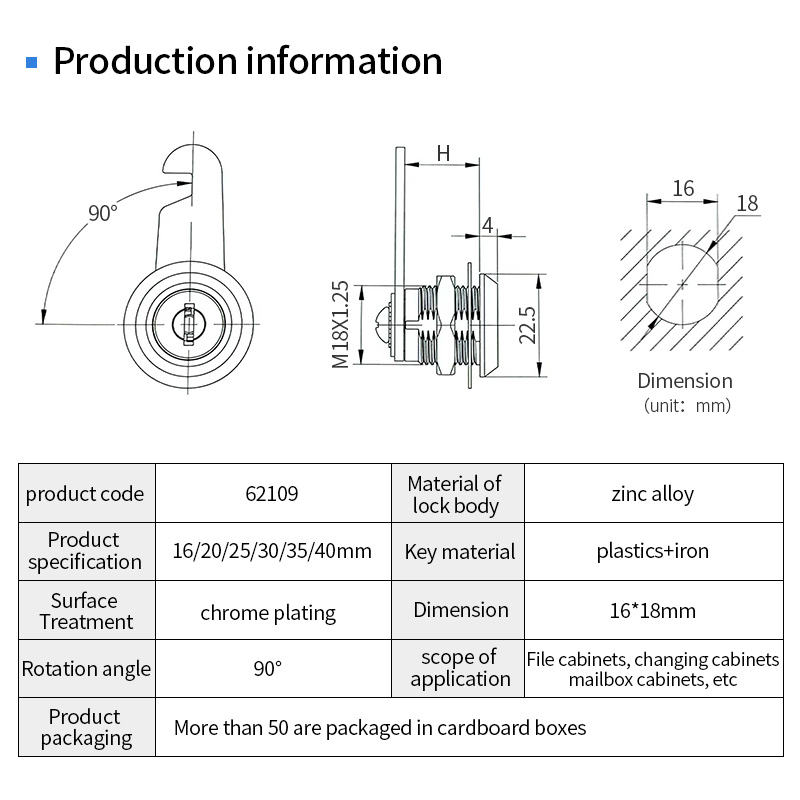 Production information

90°

H

4

M18X1.25

22.5

16

18

Dimension
(unit: mm)

| product code | 62109 | Material of lock body | zinc alloy |
|---|---|---|---|
| Product specification | 16/20/25/30/35/40mm | Key material | plastics+iron |
| Surface Treatment | chrome plating | Dimension | 16*18mm |
| Rotation angle | 90° | scope of application | File cabinets, changing cabinets mailbox cabinets, etc |
| Product packaging | More than 50 are packaged in cardboard boxes | | |