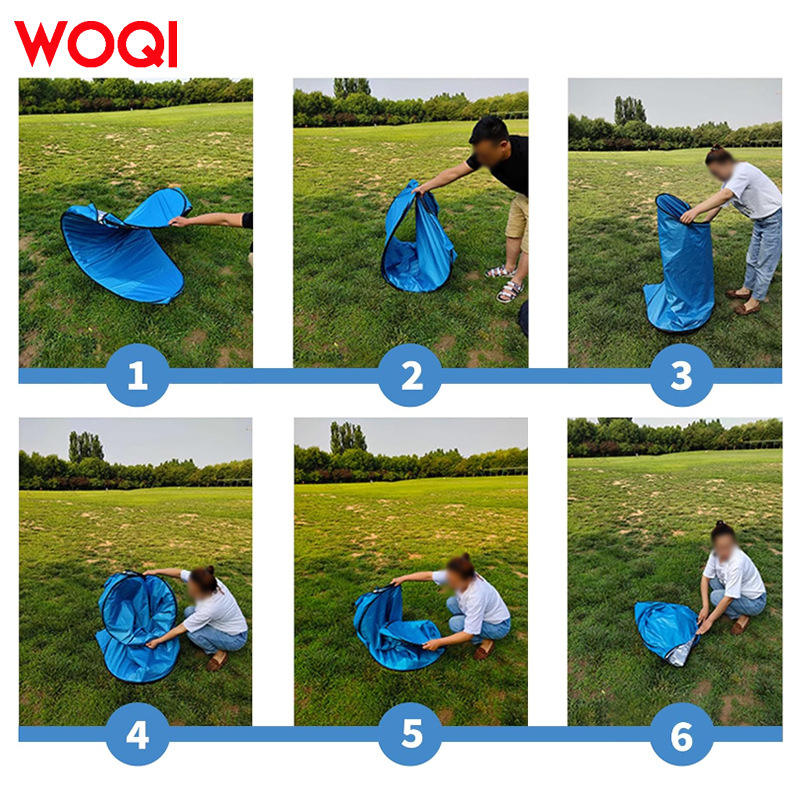 WOQI

1

2

3

4

5

6