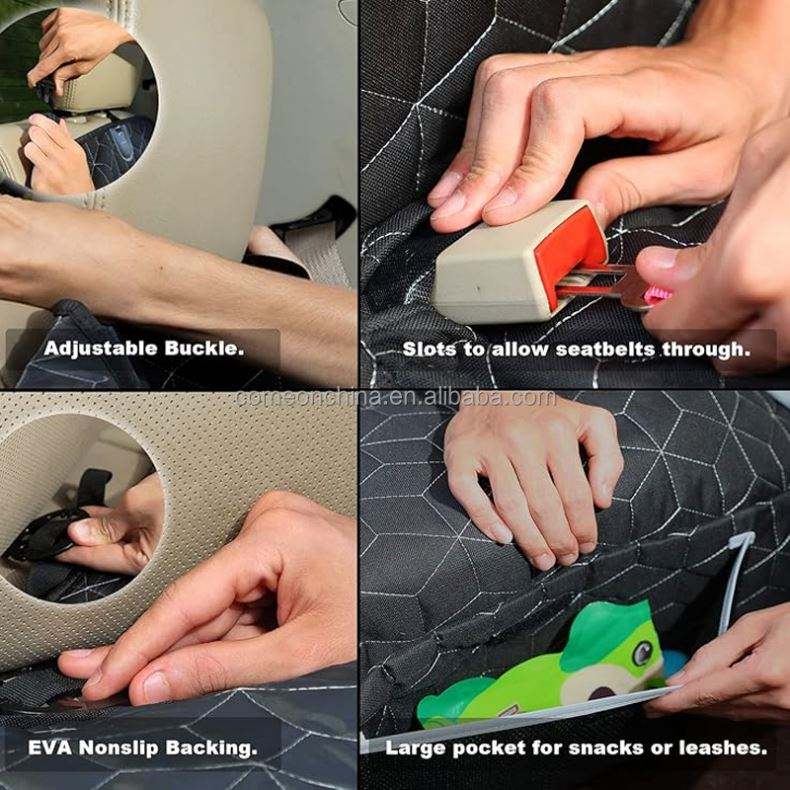 Adjustable Buckle.

Slots to allow seatbelts through.

comeonchina.en.alibaba.com

EVA Nonslip Backing.

Large pocket for snacks or leashes.