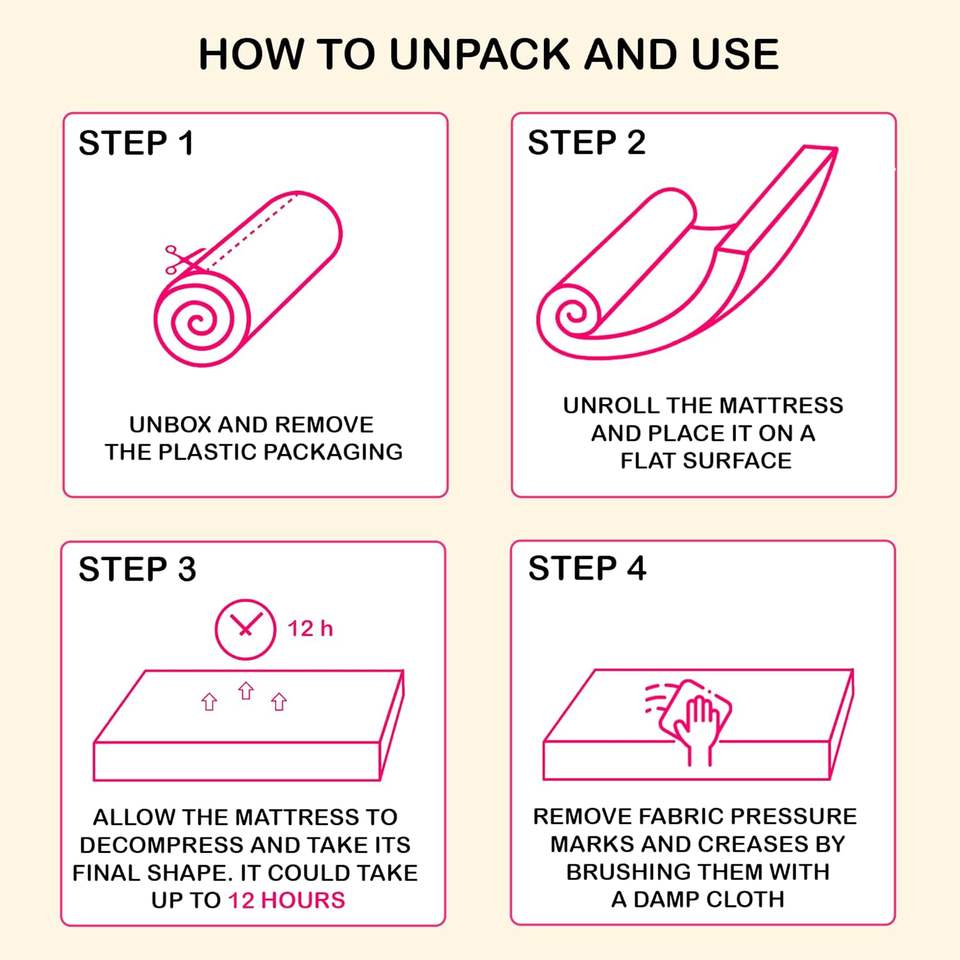 HOW TO UNPACK AND USE

STEP 1

UNBOX AND REMOVE THE PLASTIC PACKAGING

STEP 2

UNROLL THE MATTRESS AND PLACE IT ON A FLAT SURFACE

STEP 3

12 h

ALLOW THE MATTRESS TO DECOMPRESS AND TAKE ITS FINAL SHAPE. IT COULD TAKE UP TO 12 HOURS

STEP 4

REMOVE FABRIC PRESSURE MARKS AND CREASES BY BRUSHING THEM WITH A DAMP CLOTH