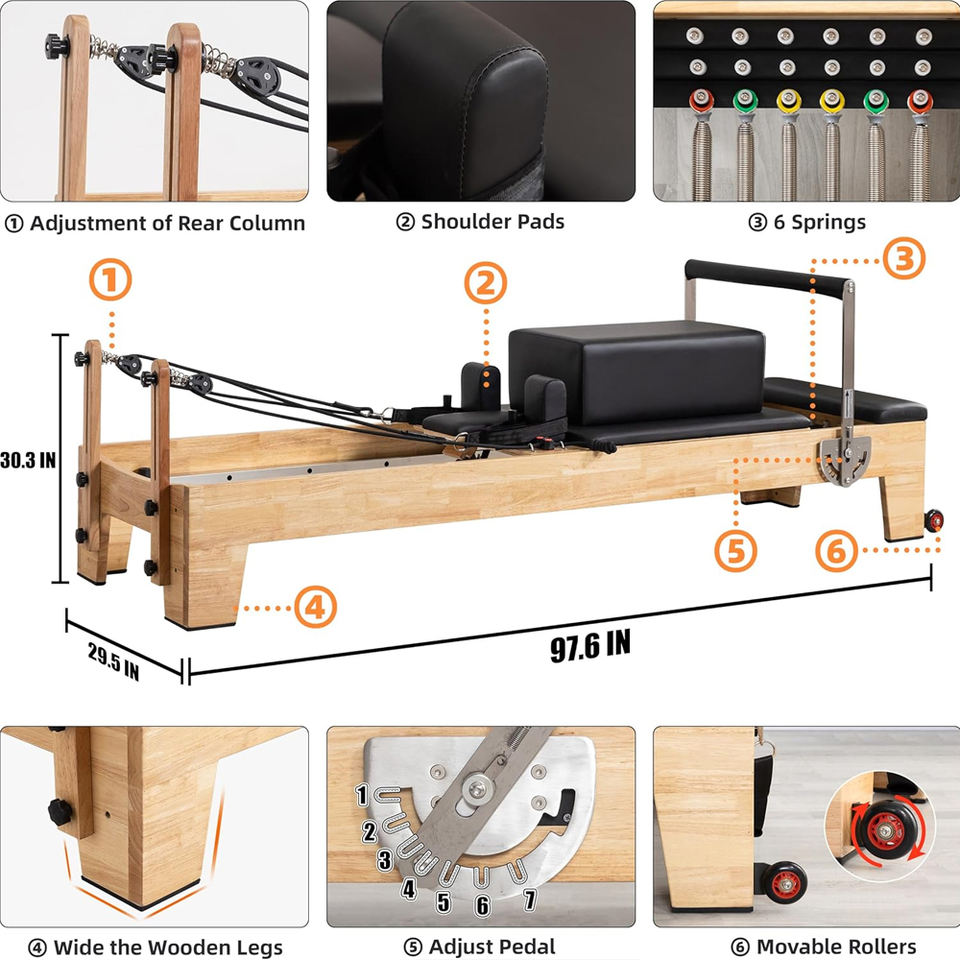 ① Adjustment of Rear Column

② Shoulder Pads

③ 6 Springs

①

②

③

30.3 IN

⑤

⑥

④

29.5 IN

97.6 IN

1
2
3
4
5
6
7

④ Wide the Wooden Legs

⑤ Adjust Pedal

⑥ Movable Rollers