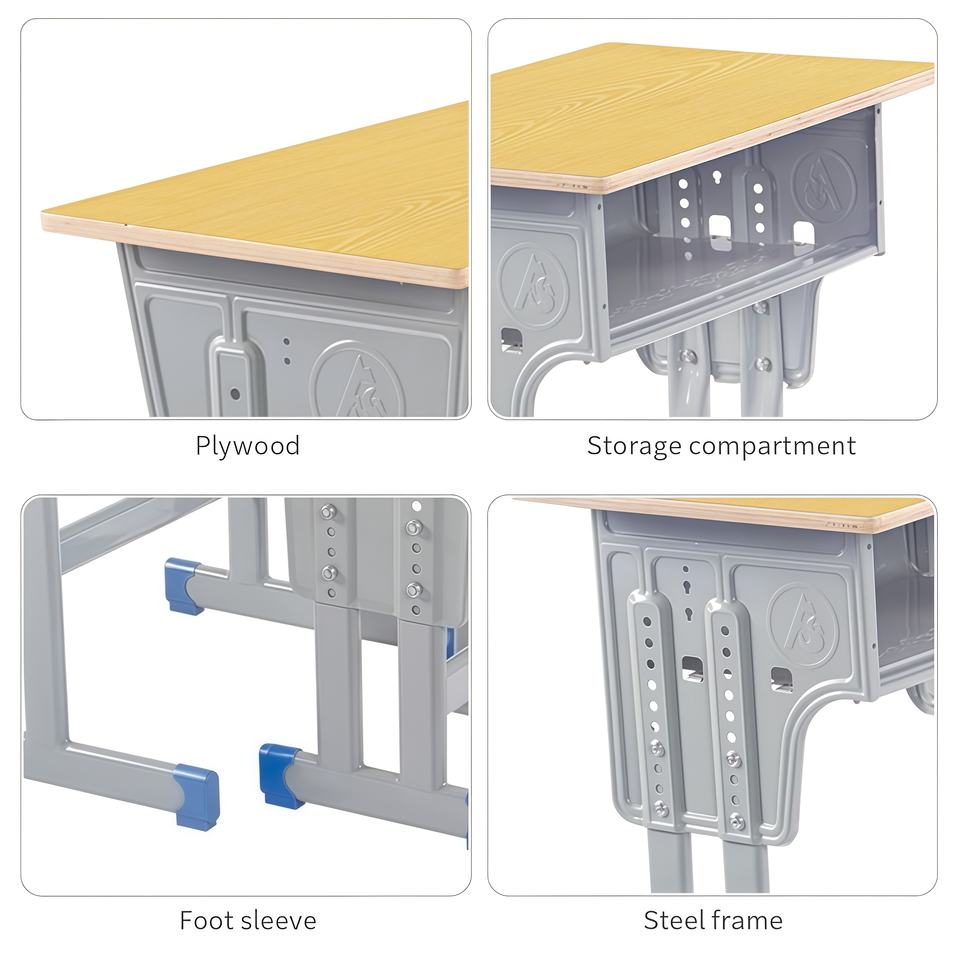 Plywood

Storage compartment

Foot sleeve

Steel frame