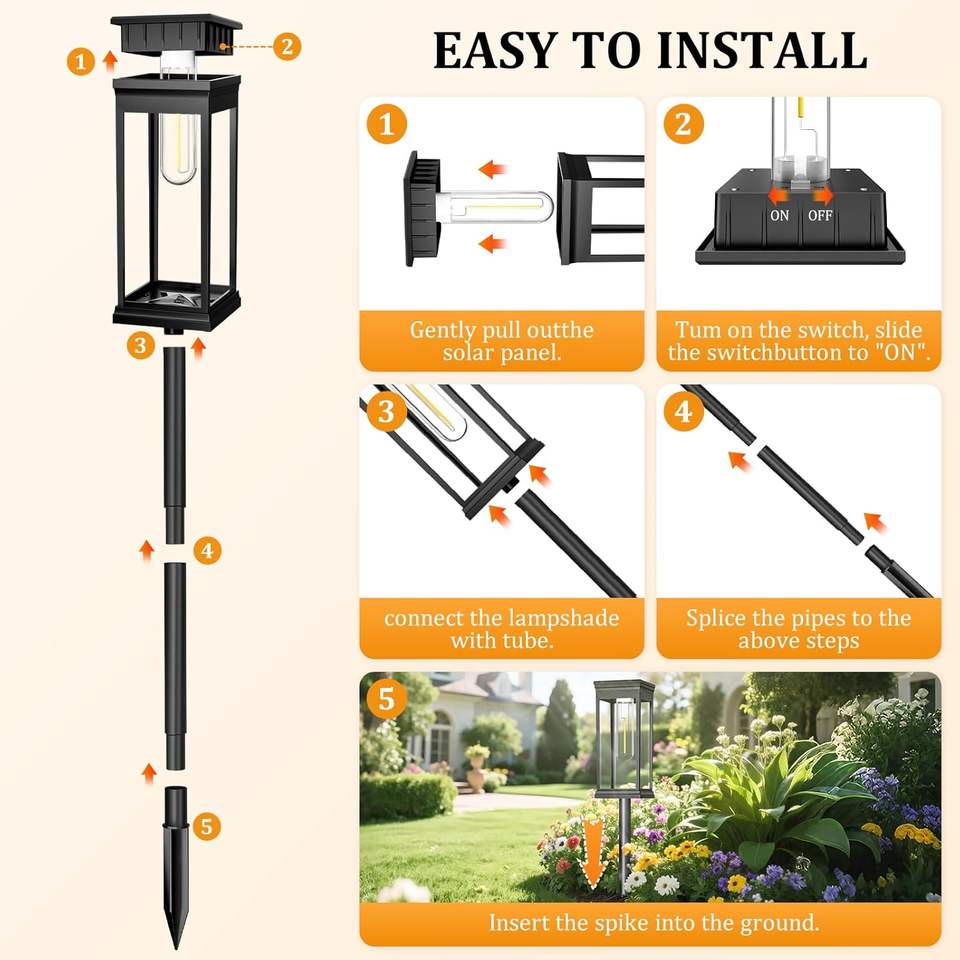 1
2
3
4
5

EASY TO INSTALL

1
Gently pull outthe solar panel.

2
ON OFF
Tum on the switch, slide the switchbutton to "ON".

3
connect the lampshade with tube.

4
Splice the pipes to the above steps

5
Insert the spike into the ground.