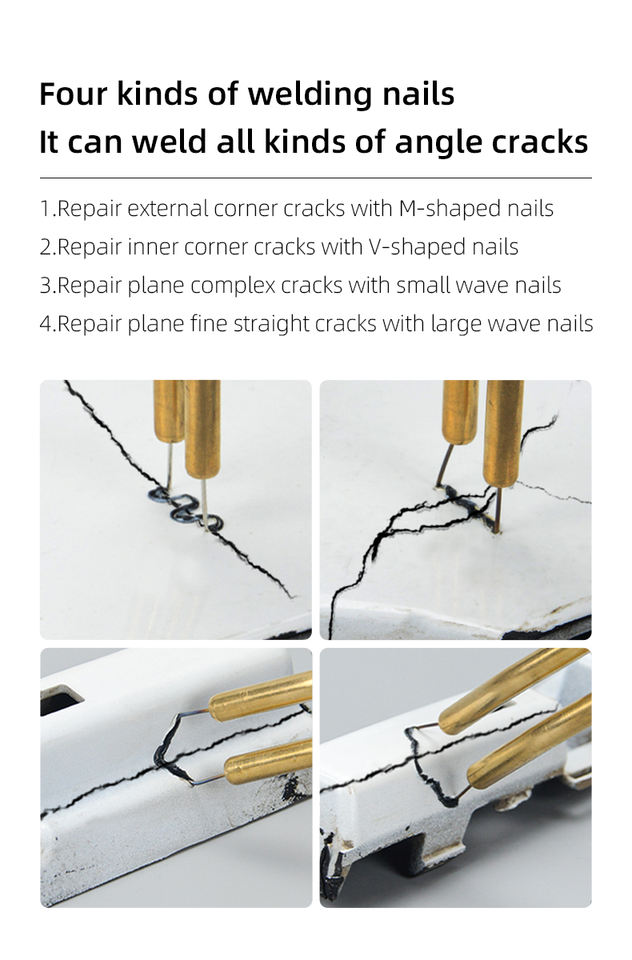 Four kinds of welding nails
It can weld all kinds of angle cracks

1.Repair external corner cracks with M-shaped nails
2.Repair inner corner cracks with V-shaped nails
3.Repair plane complex cracks with small wave nails
4.Repair plane fine straight cracks with large wave nails