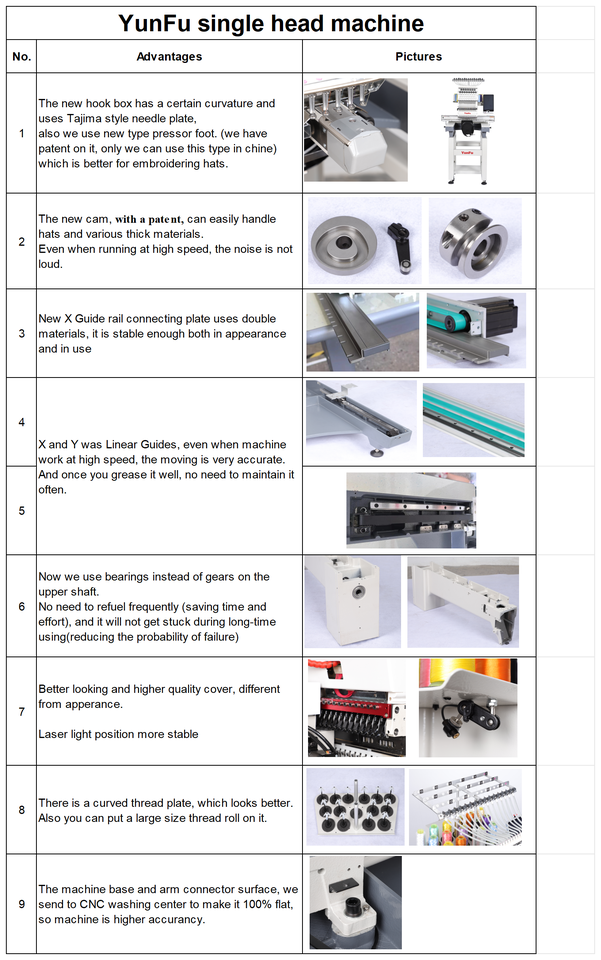 YunFu single head machine

| No. | Advantages | Pictures |
|---|---|---|
| 1 | The new hook box has a certain curvature and uses Tajima style needle plate, also we use new type pressor foot. (we have patent on it, only we can use this type in chine) which is better for embroidering hats. | YunFu |
| 2 | The new cam, with a patent, can easily handle hats and various thick materials. Even when running at high speed, the noise is not loud. | |
| 3 | New X Guide rail connecting plate uses double materials, it is stable enough both in appearance and in use | |
| 4 | X and Y was Linear Guides, even when machine work at high speed, the moving is very accurate. And once you grease it well, no need to maintain it often. | |
| 5 | | |
| 6 | Now we use bearings instead of gears on the upper shaft. No need to refuel frequently (saving time and effort), and it will not get stuck during long-time using(reducing the probability of failure) | |
| 7 | Better looking and higher quality cover, different from apperance. Laser light position more stable | |
| 8 | There is a curved thread plate, which looks better. Also you can put a large size thread roll on it. | |
| 9 | The machine base and arm connector surface, we send to CNC washing center to make it 100% flat, so machine is higher accurancy. | |