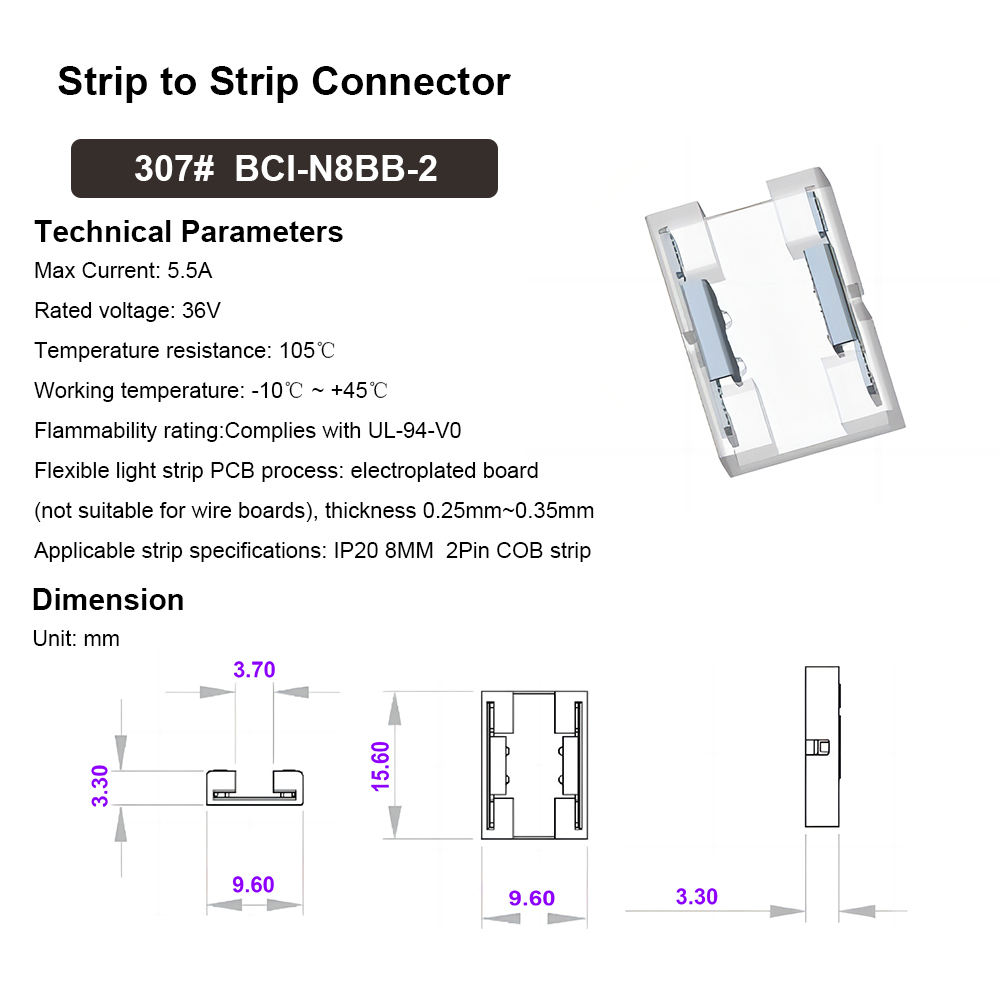 Strip to Strip Connector

307# BCI-N8BB-2

Technical Parameters

Max Current: 5.5A

Rated voltage: 36V

Temperature resistance: 105℃

Working temperature: -10℃ ~ +45℃

Flammability rating:Complies with UL-94-V0

Flexible light strip PCB process: electroplated board

(not suitable for wire boards), thickness 0.25mm~0.35mm

Applicable strip specifications: IP20 8MM 2Pin COB strip

Dimension

Unit: mm

3.70

3.30

9.60

15.60

9.60

3.30