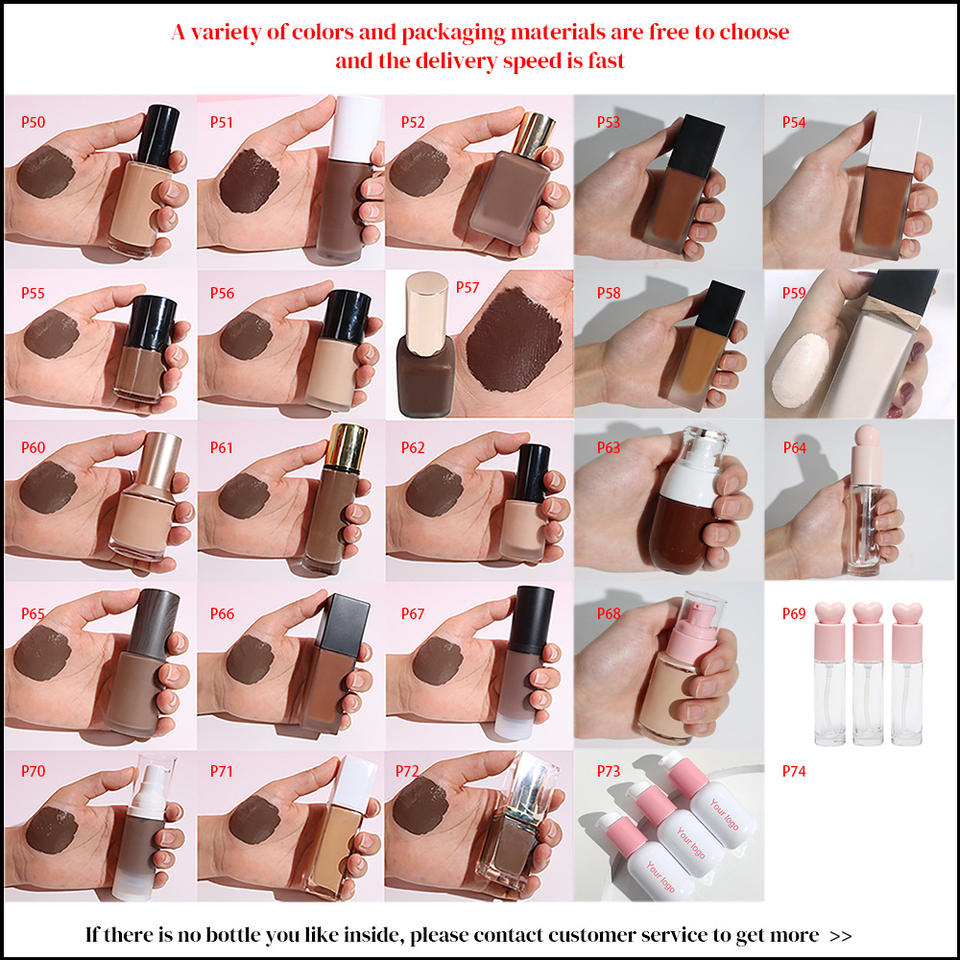 A variety of colors and packaging materials are free to choose and the delivery speed is fast

P50
P51
P52
P53
P54
P55
P56
P57
P58
P59
P60
P61
P62
P63
P64
P65
P66
P67
P68
P69
P70
P71
P72
P73
Your logo
Your logo
Your logo
P74

If there is no bottle you like inside, please contact customer service to get more >>