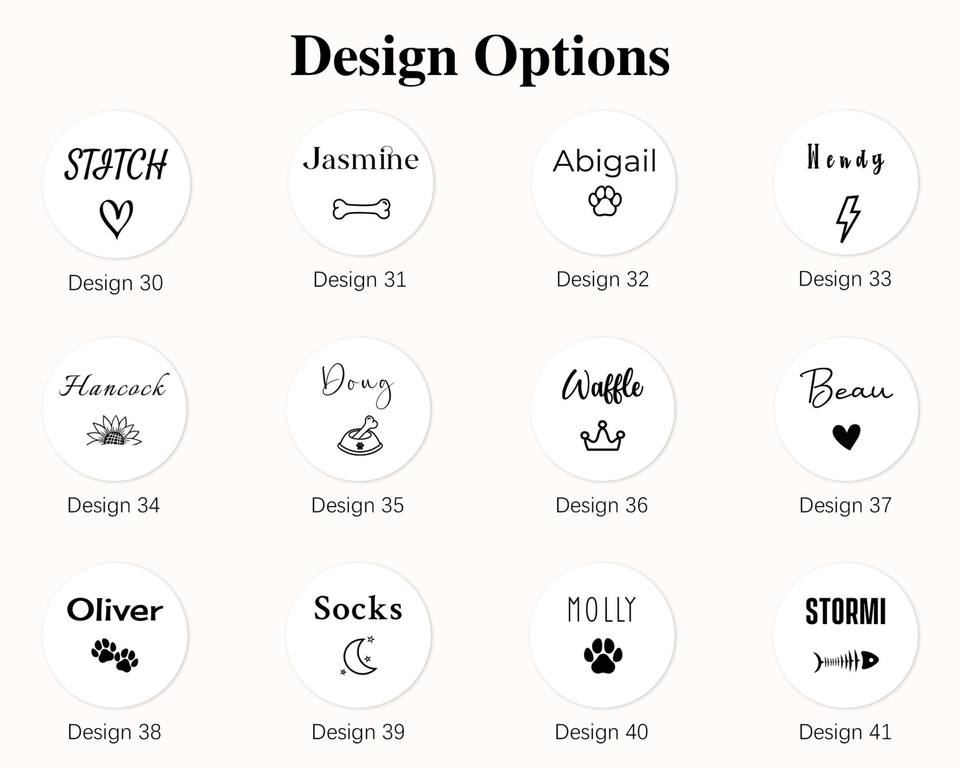 Design Options

STITCH

Design 30

Jasmine

Design 31

Abigail

Design 32

Wendy

Design 33

Hancock

Design 34

Doug

Design 35

Waffle

Design 36

Beau

Design 37

Oliver

Design 38

Socks

Design 39

MOLLY

Design 40

STORMI

Design 41