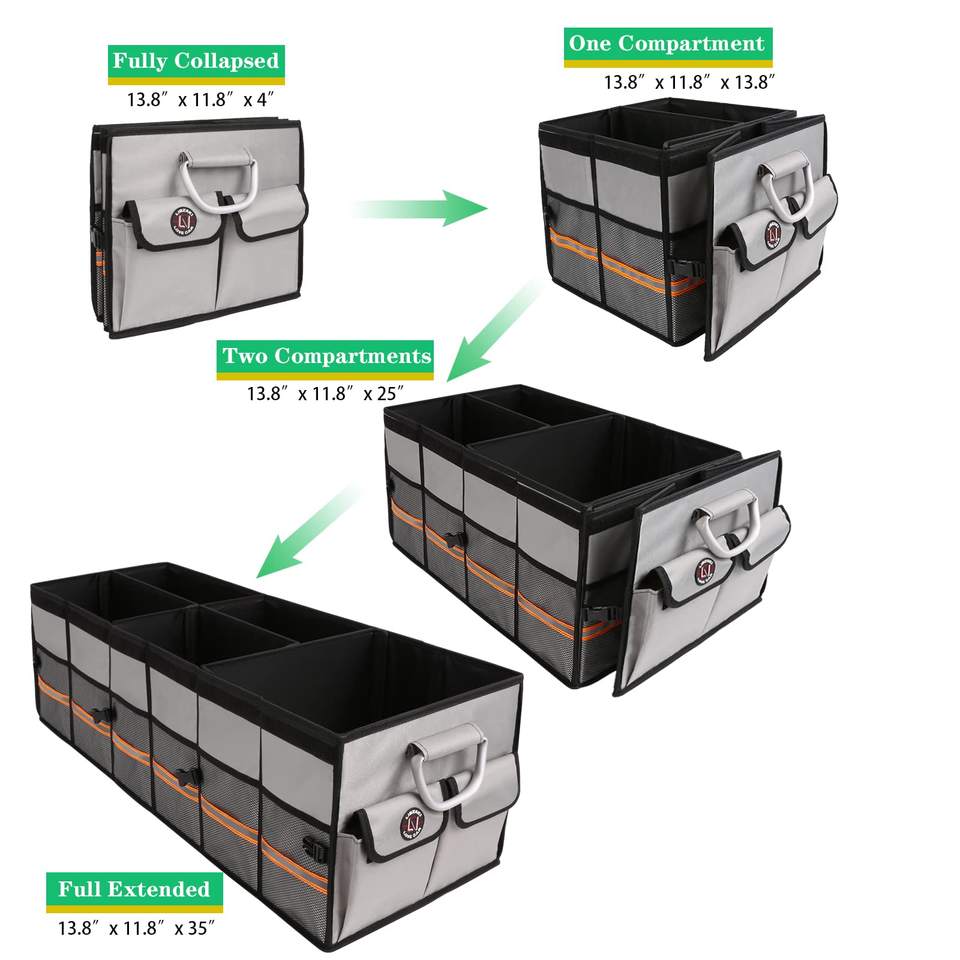 Fully Collapsed
13.8″ x 11.8″ x 4″

One Compartment
13.8″ x 11.8″ x 13.8″

Two Compartments
13.8″ x 11.8″ x 25″

Full Extended
13.8″ x 11.8″ x 35″