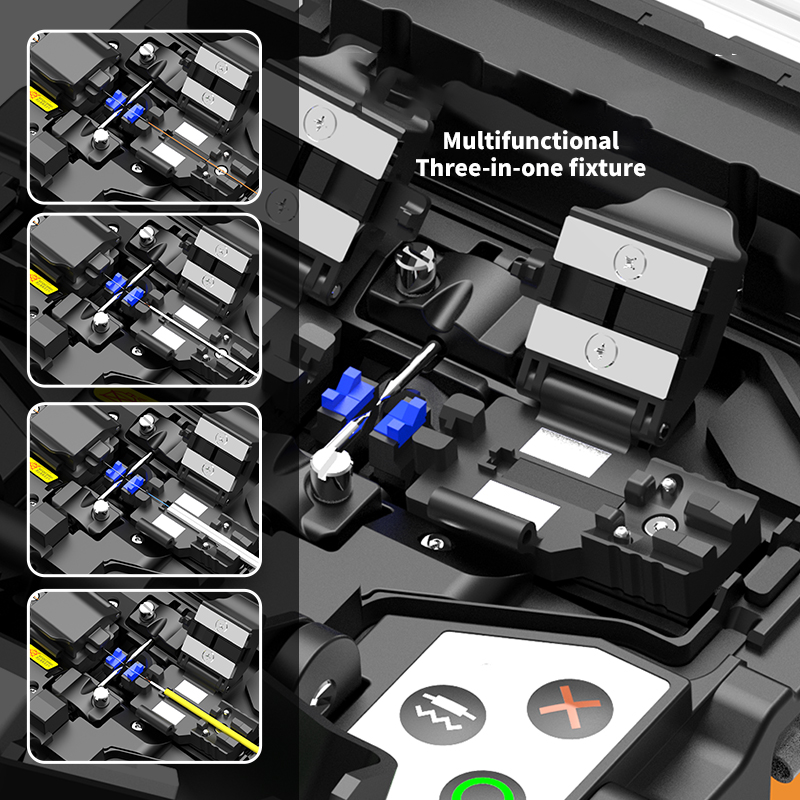 Multifunctional
Three-in-one fixture