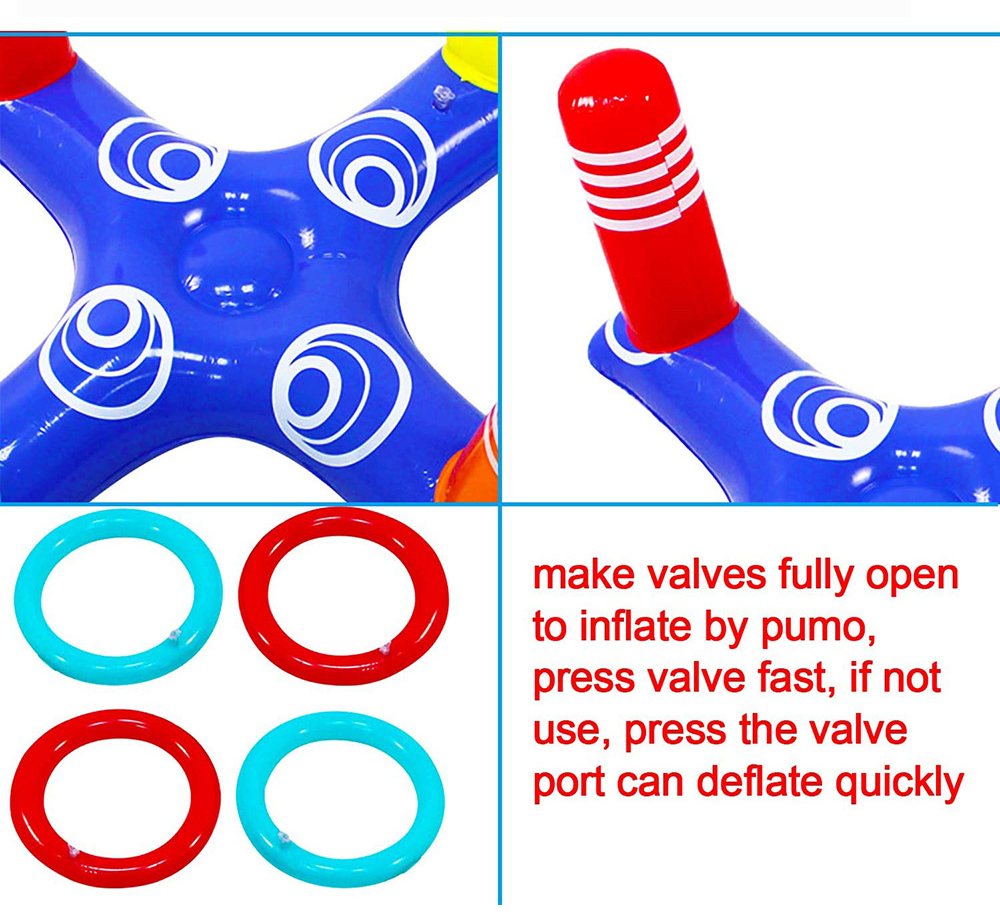 make valves fully open to inflate by pumo, press valve fast, if not use, press the valve port can deflate quickly