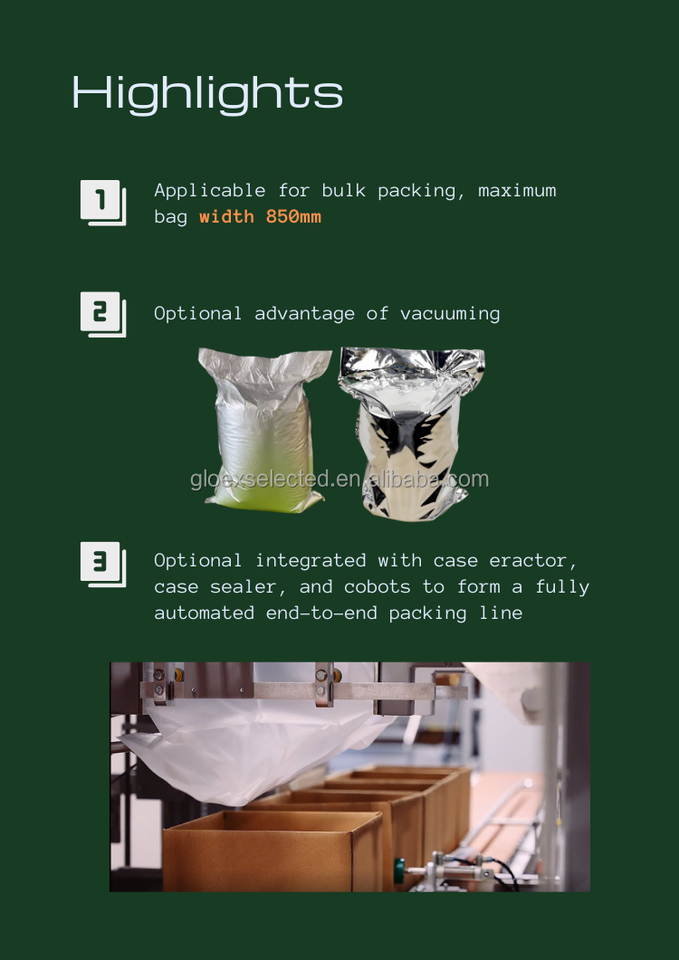 Highlights

1 Applicable for bulk packing, maximum bag width 850mm

2 Optional advantage of vacuuming

gloexselected.en.alibaba.com

3 Optional integrated with case eractor, case sealer, and cobots to form a fully automated end-to-end packing line