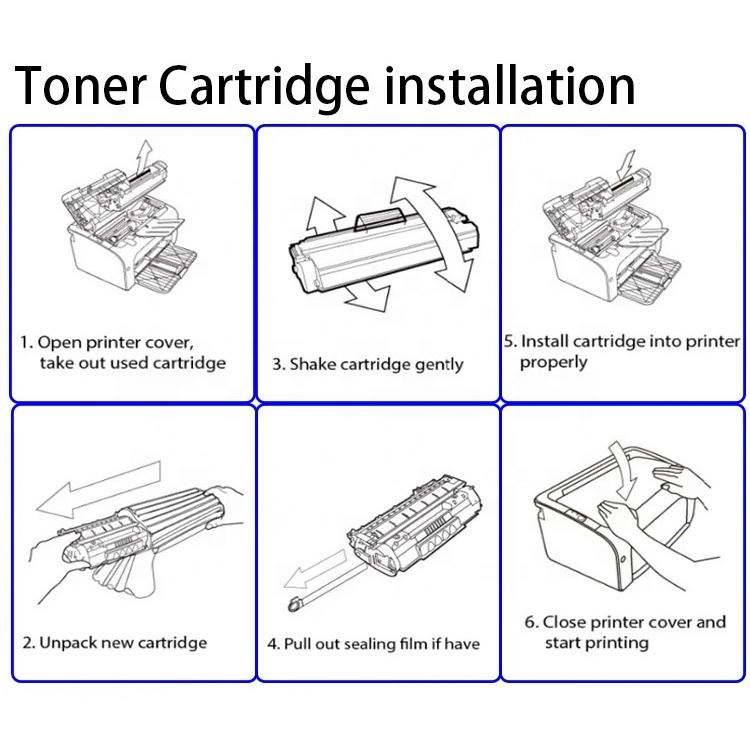 Toner Cartridge installation

1. Open printer cover, take out used cartridge

3. Shake cartridge gently

5. Install cartridge into printer properly

2. Unpack new cartridge

4. Pull out sealing film if have

6. Close printer cover and start printing