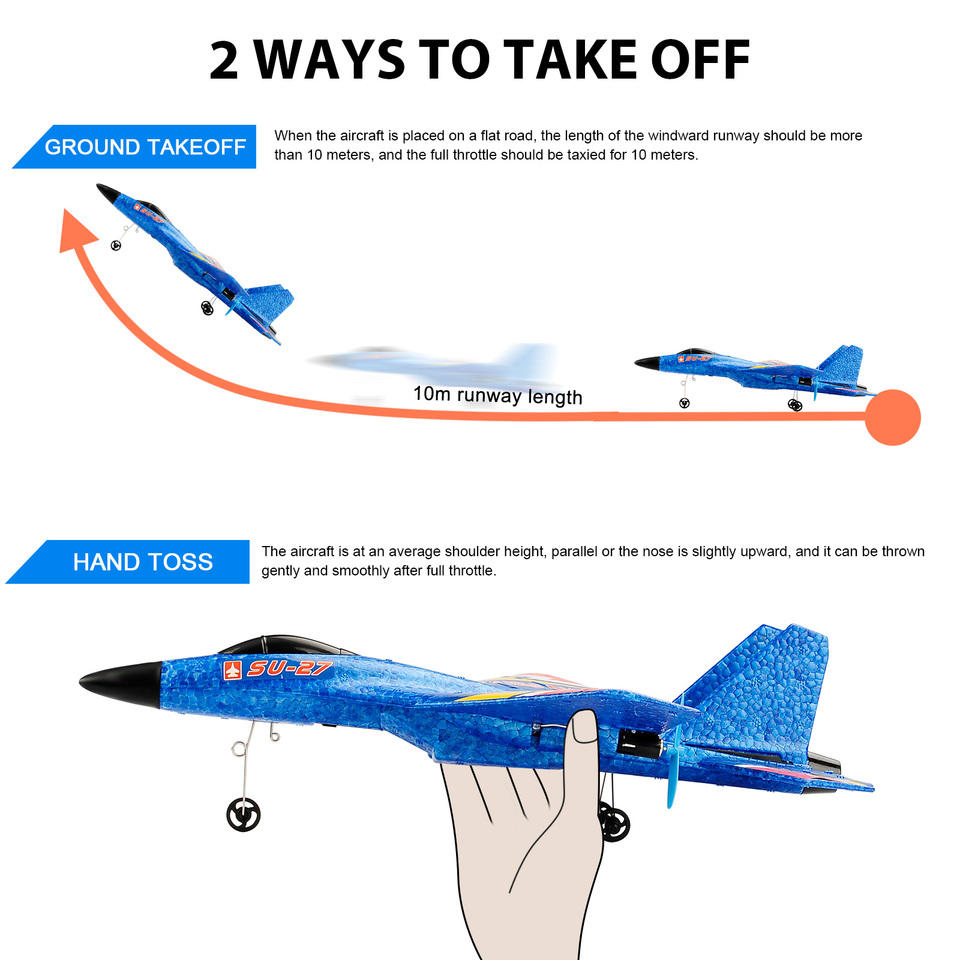 2 WAYS TO TAKE OFF

GROUND TAKEOFF

When the aircraft is placed on a flat road, the length of the windward runway should be more than 10 meters, and the full throttle should be taxied for 10 meters.

10m runway length

HAND TOSS

The aircraft is at an average shoulder height, parallel or the nose is slightly upward, and it can be thrown gently and smoothly after full throttle.

SU-27