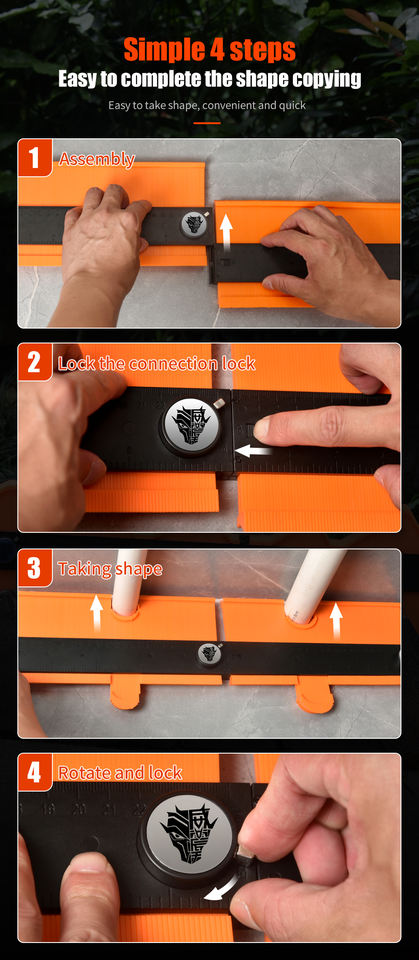 Simple 4 steps
Easy to complete the shape copying

Easy to take shape, convenient and quick

1 Assembly

2 Lock the connection lock

3 Taking shape

4 Rotate and lock