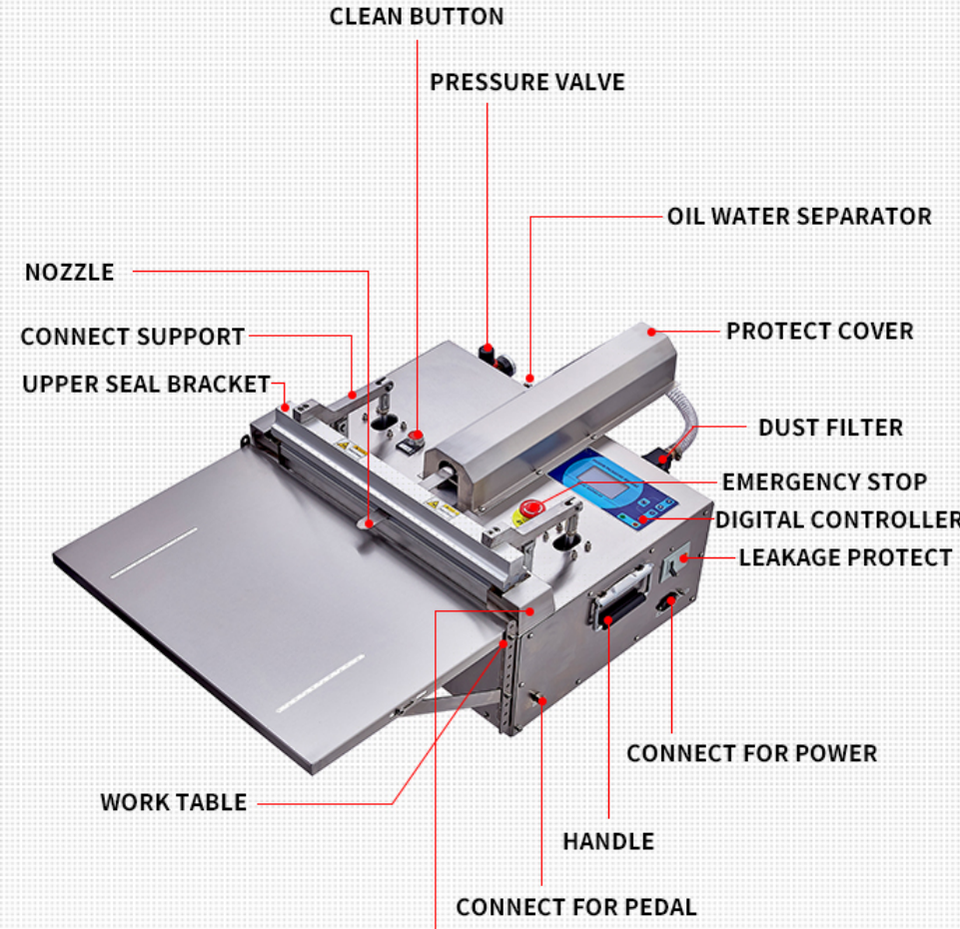 CLEAN BUTTON
PRESSURE VALVE
OIL WATER SEPARATOR
NOZZLE
CONNECT SUPPORT
PROTECT COVER
UPPER SEAL BRACKET
DUST FILTER
EMERGENCY STOP
DIGITAL CONTROLLER
LEAKAGE PROTECT
CONNECT FOR POWER
WORK TABLE
HANDLE
CONNECT FOR PEDAL