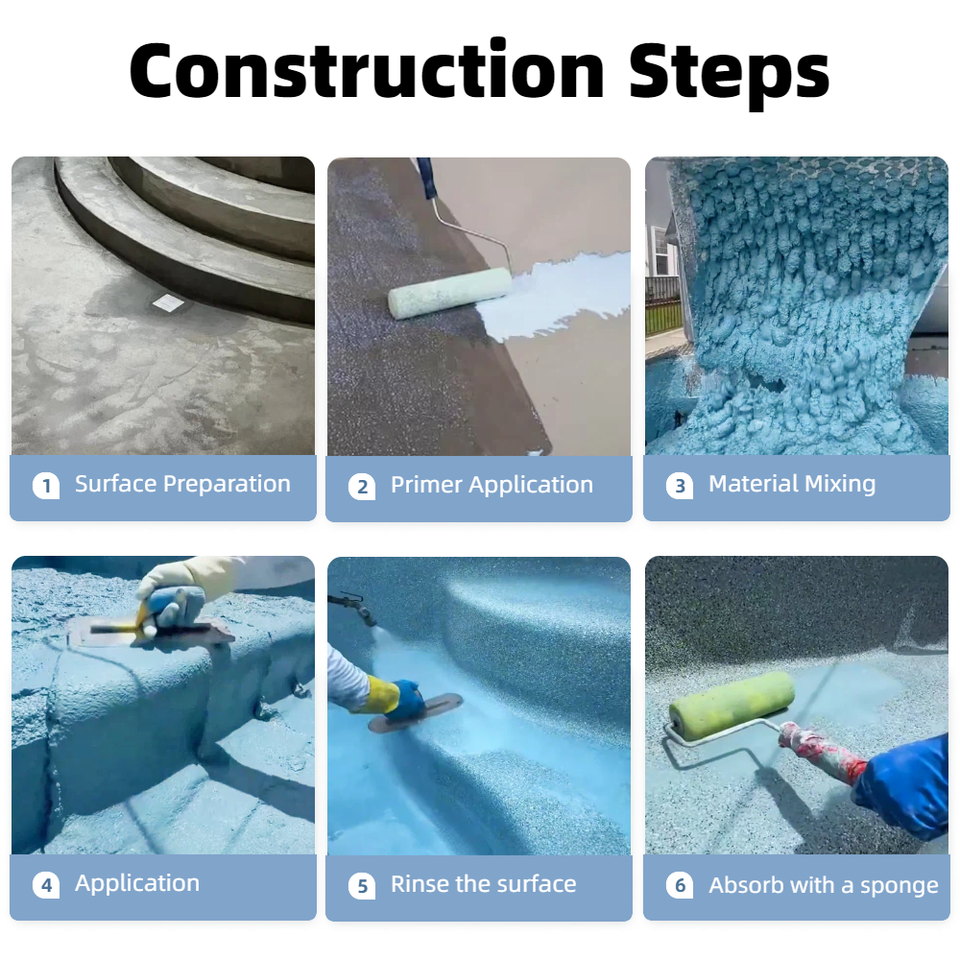 Construction Steps

1 Surface Preparation

2 Primer Application

3 Material Mixing

4 Application

5 Rinse the surface

6 Absorb with a sponge