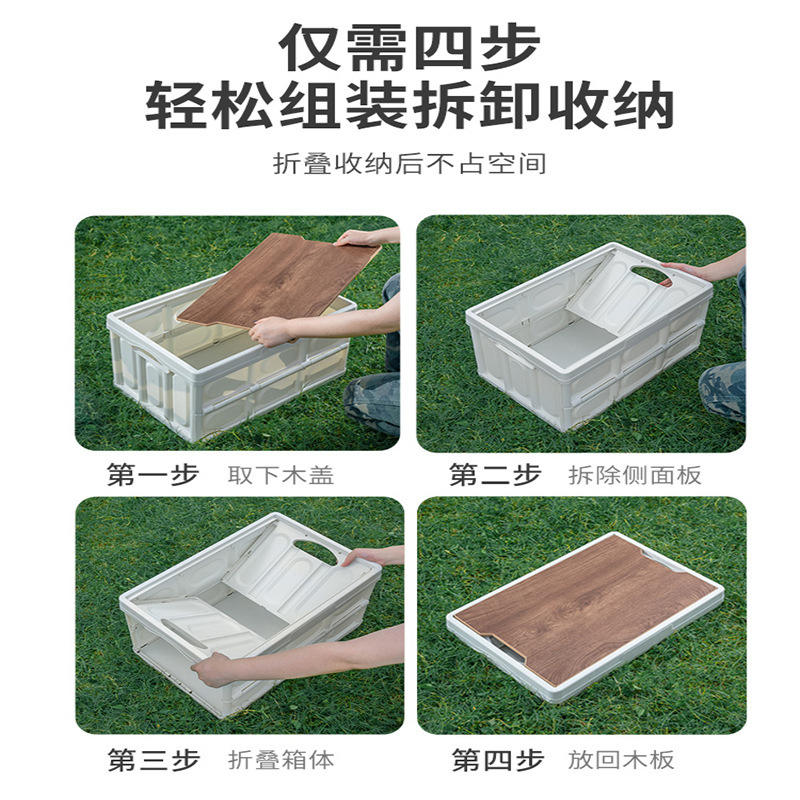 仅需四步
轻松组装拆卸收纳

折叠收纳后不占空间

第一步 取下木盖

第二步 拆除侧面板

第三步 折叠箱体

第四步 放回木板