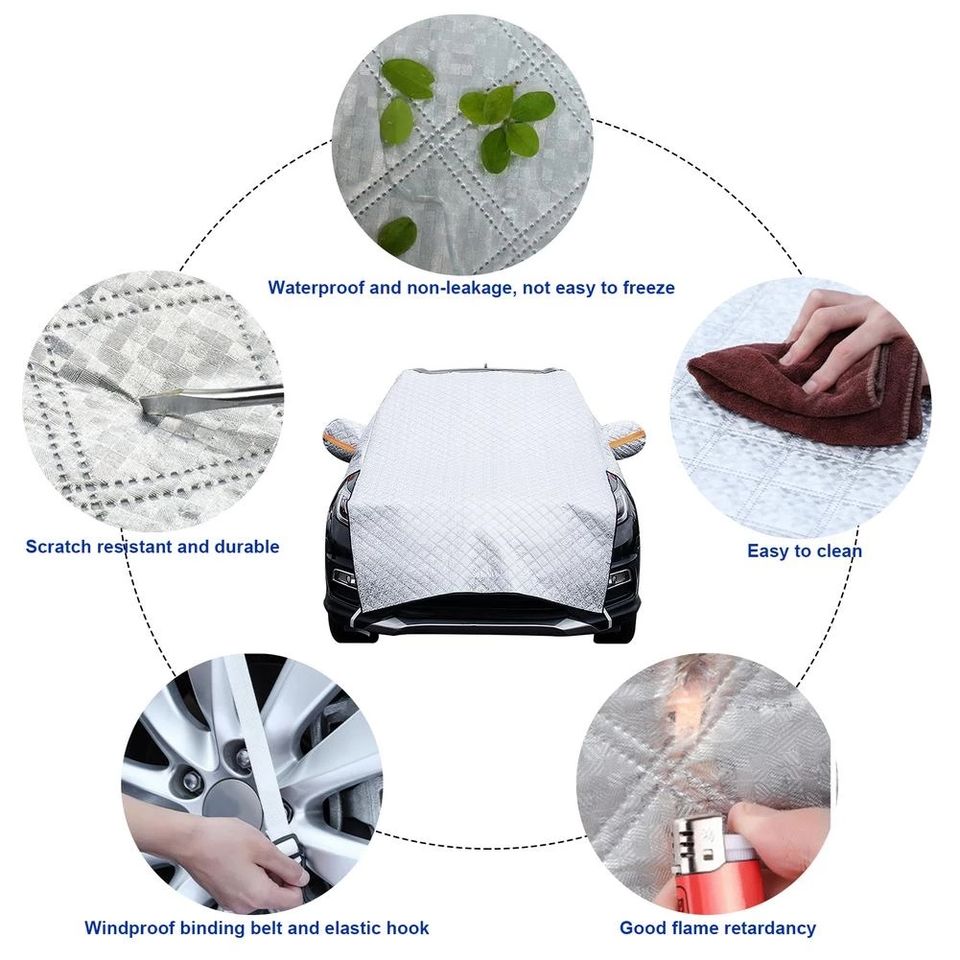 Waterproof and non-leakage, not easy to freeze

Scratch resistant and durable

Easy to clean

Windproof binding belt and elastic hook

Good flame retardancy