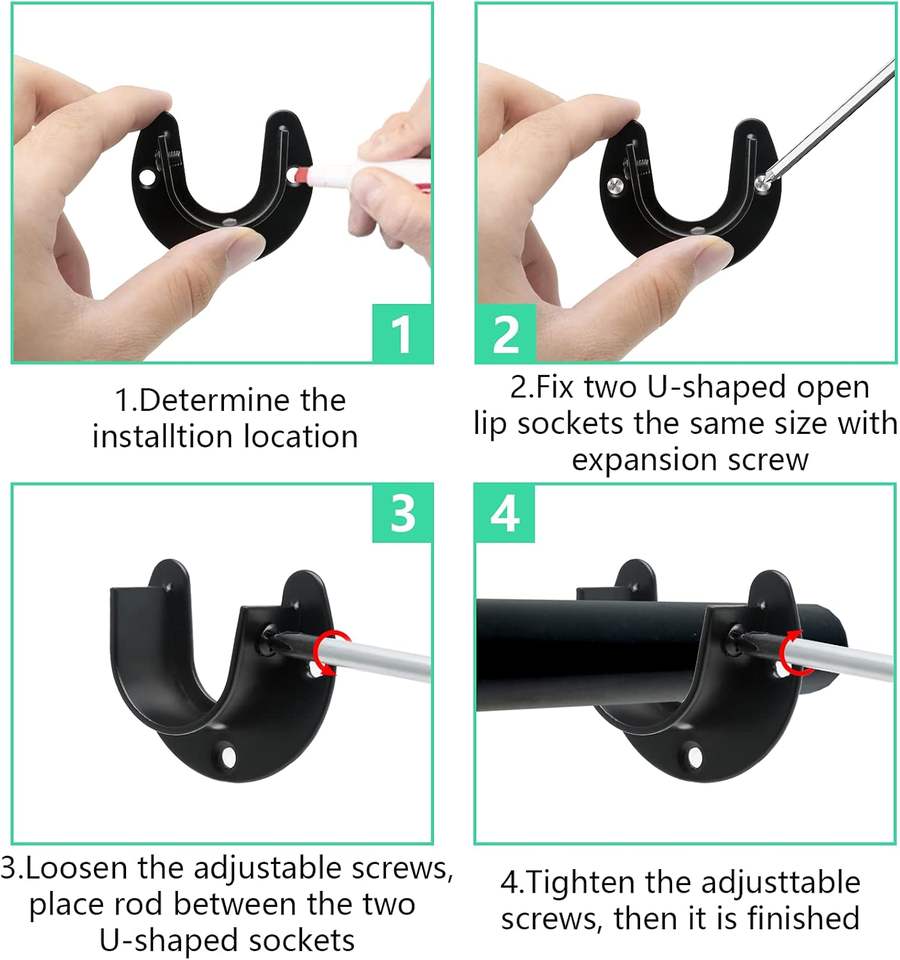 1

1.Determine the installtion location

2

2.Fix two U-shaped open lip sockets the same size with expansion screw

3

3.Loosen the adjustable screws, place rod between the two U-shaped sockets

4

4.Tighten the adjusttable screws, then it is finished