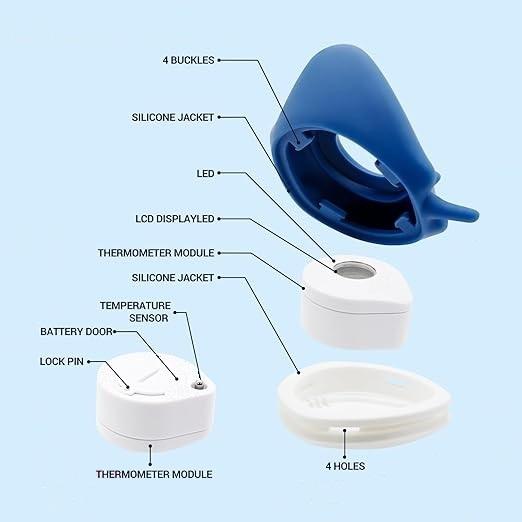 4 BUCKLES

SILICONE JACKET

LED

LCD DISPLAYLED

THERMOMETER MODULE

SILICONE JACKET

TEMPERATURE SENSOR

BATTERY DOOR

LOCK PIN

THERMOMETER MODULE

4 HOLES