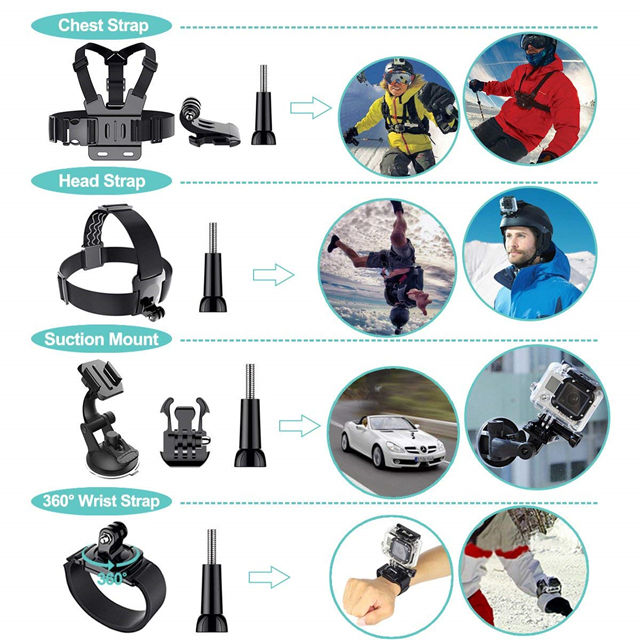 Chest Strap

Head Strap

Suction Mount

360° Wrist Strap

360°