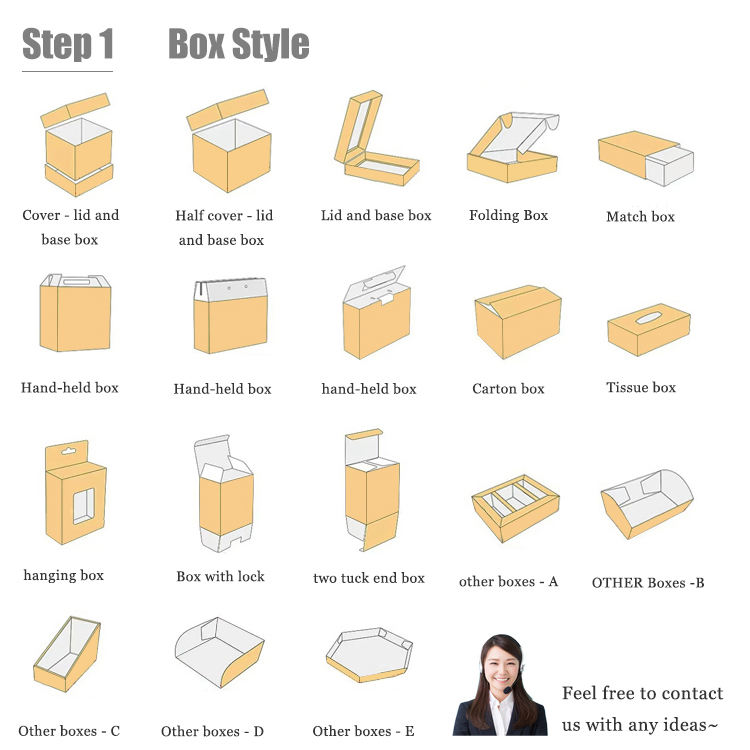 Step 1 Box Style

Cover - lid and base box

Half cover - lid and base box

Lid and base box

Folding Box

Match box

Hand-held box

Hand-held box

hand-held box

Carton box

Tissue box

hanging box

Box with lock

two tuck end box

other boxes - A

OTHER Boxes -B

Other boxes - C

Other boxes - D

Other boxes - E

Feel free to contact us with any ideas~