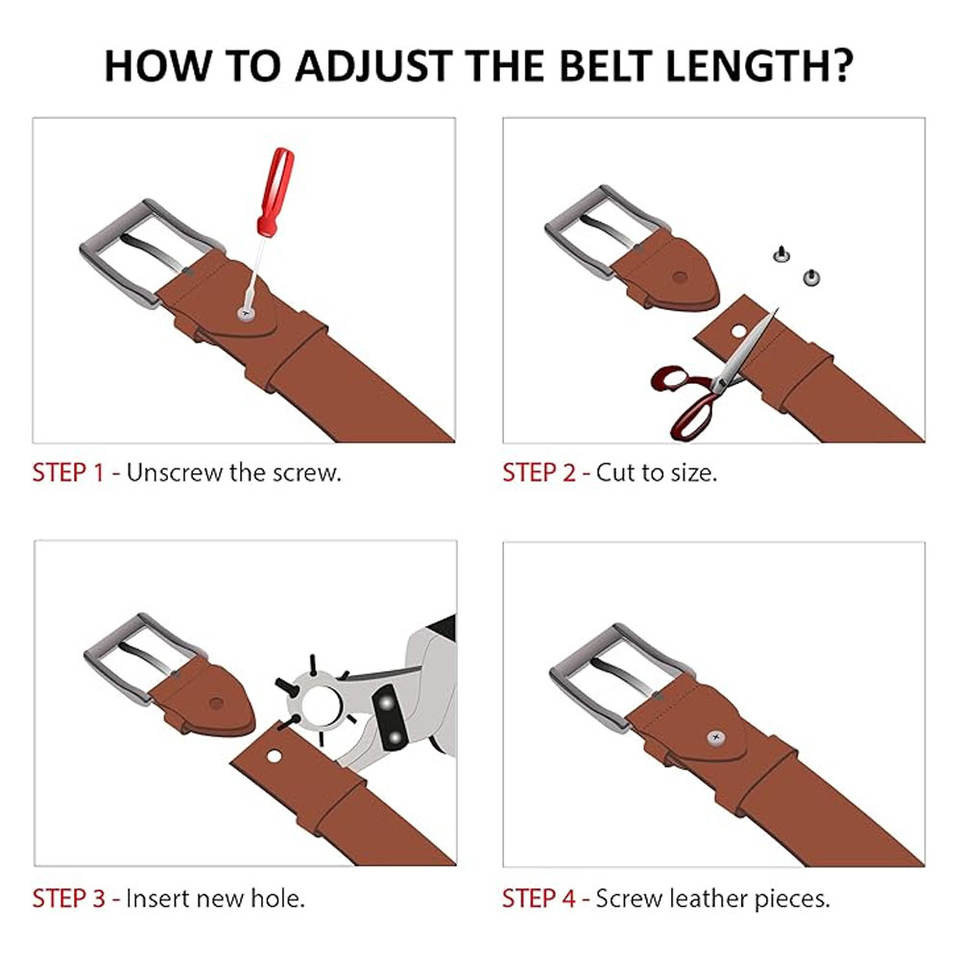 HOW TO ADJUST THE BELT LENGTH?

STEP 1 - Unscrew the screw.

STEP 2 - Cut to size.

STEP 3 - Insert new hole.

STEP 4 - Screw leather pieces.