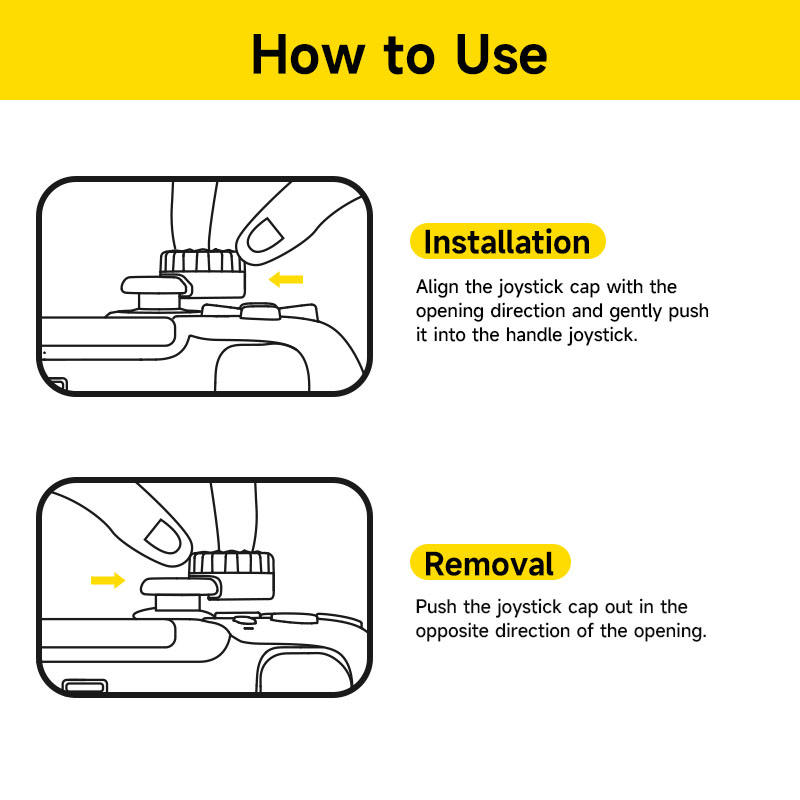 How to Use

Installation

Align the joystick cap with the opening direction and gently push it into the handle joystick.

Removal

Push the joystick cap out in the opposite direction of the opening.