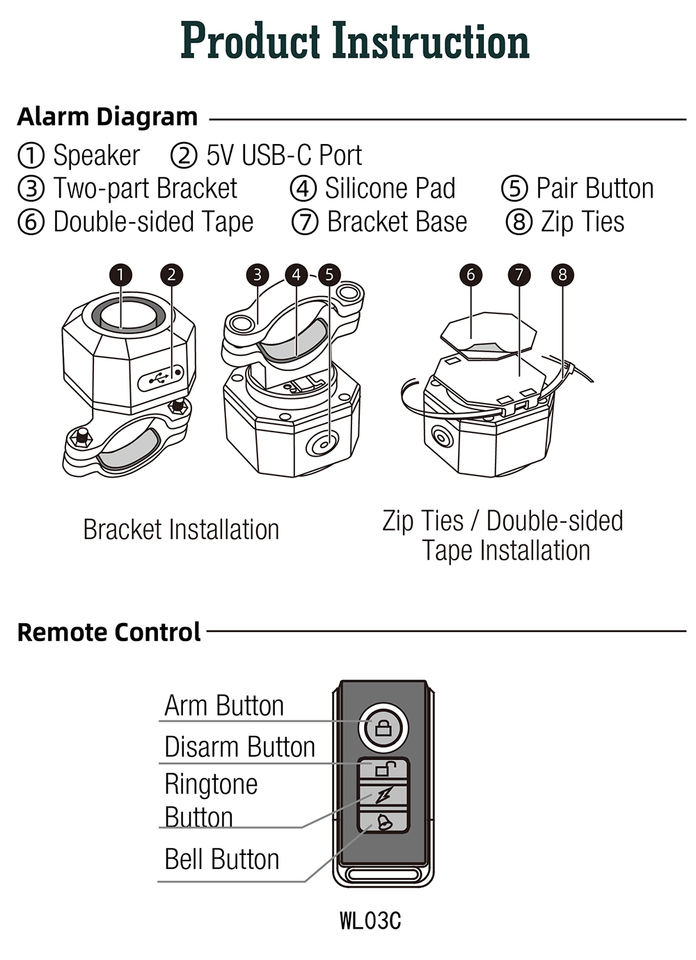 Product Instruction

Alarm Diagram

① Speaker ② 5V USB-C Port
③ Two-part Bracket ④ Silicone Pad ⑤ Pair Button
⑥ Double-sided Tape ⑦ Bracket Base ⑧ Zip Ties

1 2 3 4 5 6 7 8

Bracket Installation

Zip Ties / Double-sided Tape Installation

Remote Control

Arm Button
Disarm Button
Ringtone Button
Bell Button

WL03C