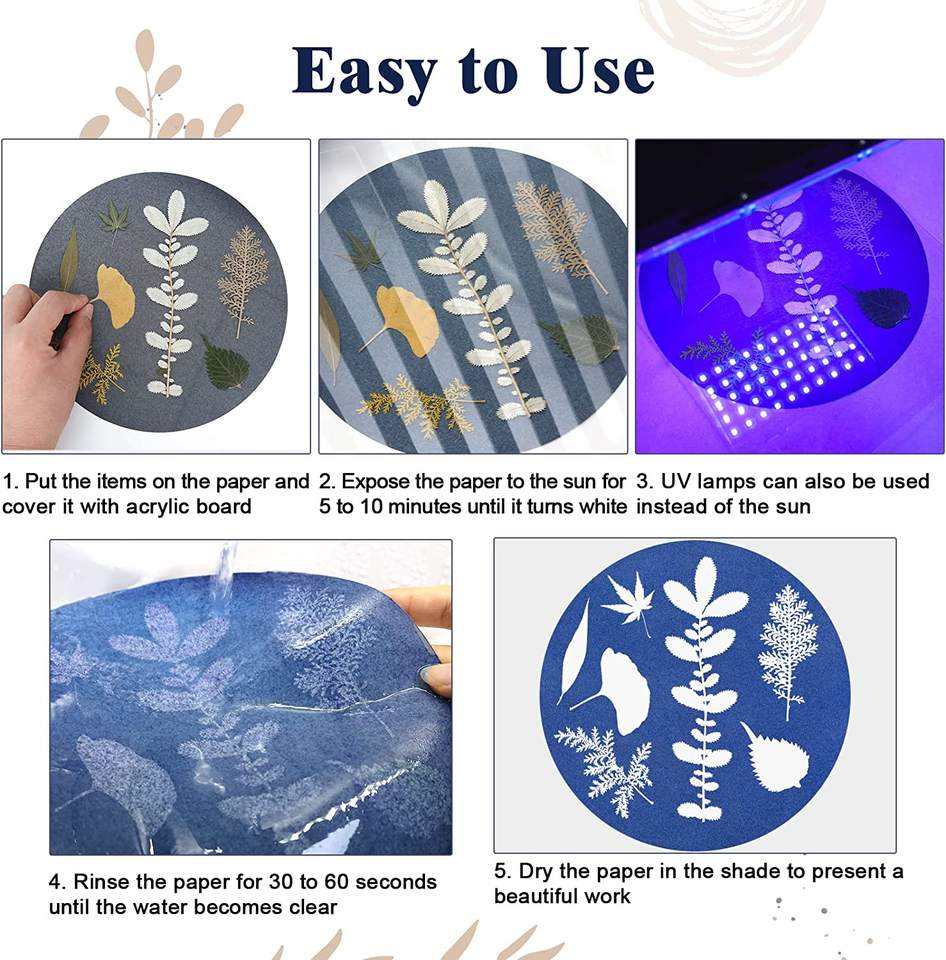 Easy to Use

1. Put the items on the paper and cover it with acrylic board

2. Expose the paper to the sun for 5 to 10 minutes until it turns white

3. UV lamps can also be used instead of the sun

4. Rinse the paper for 30 to 60 seconds until the water becomes clear

5. Dry the paper in the shade to present a beautiful work