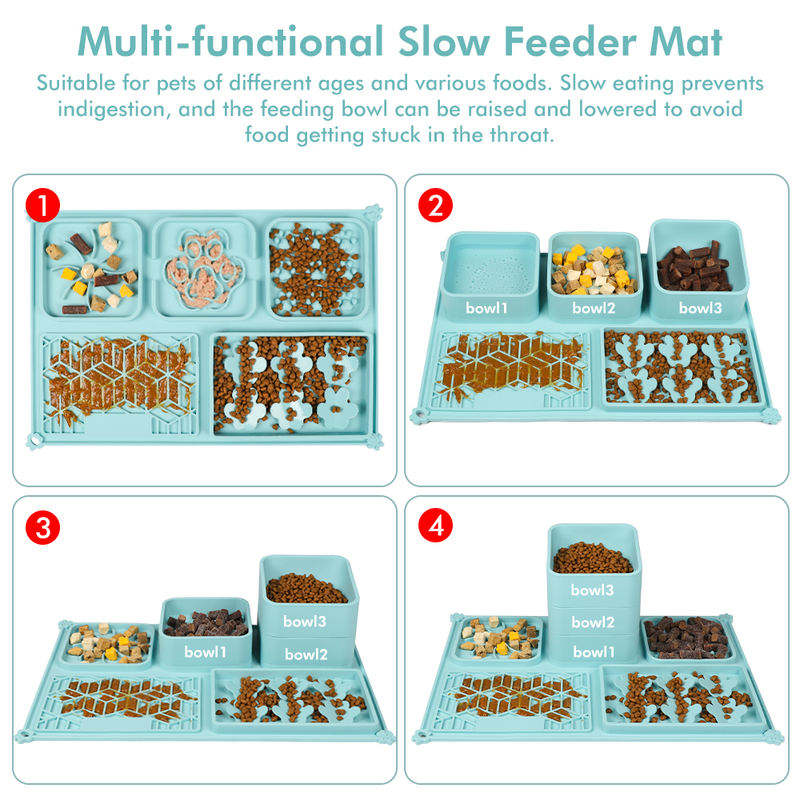 Multi-functional Slow Feeder Mat

Suitable for pets of different ages and various foods. Slow eating prevents indigestion, and the feeding bowl can be raised and lowered to avoid food getting stuck in the throat.

1

2

bowl1 bowl2 bowl3

3

bowl1 bowl3 bowl2

4

bowl3 bowl2 bowl1