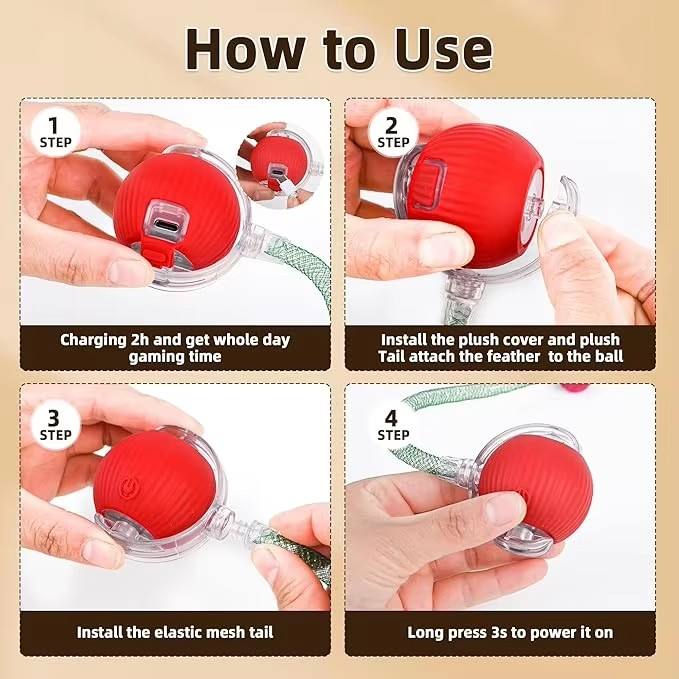 How to Use

1 STEP

Charging 2h and get whole day gaming time

2 STEP

Install the plush cover and plush Tail attach the feather to the ball

3 STEP

Install the elastic mesh tail

4 STEP

Long press 3s to power it on