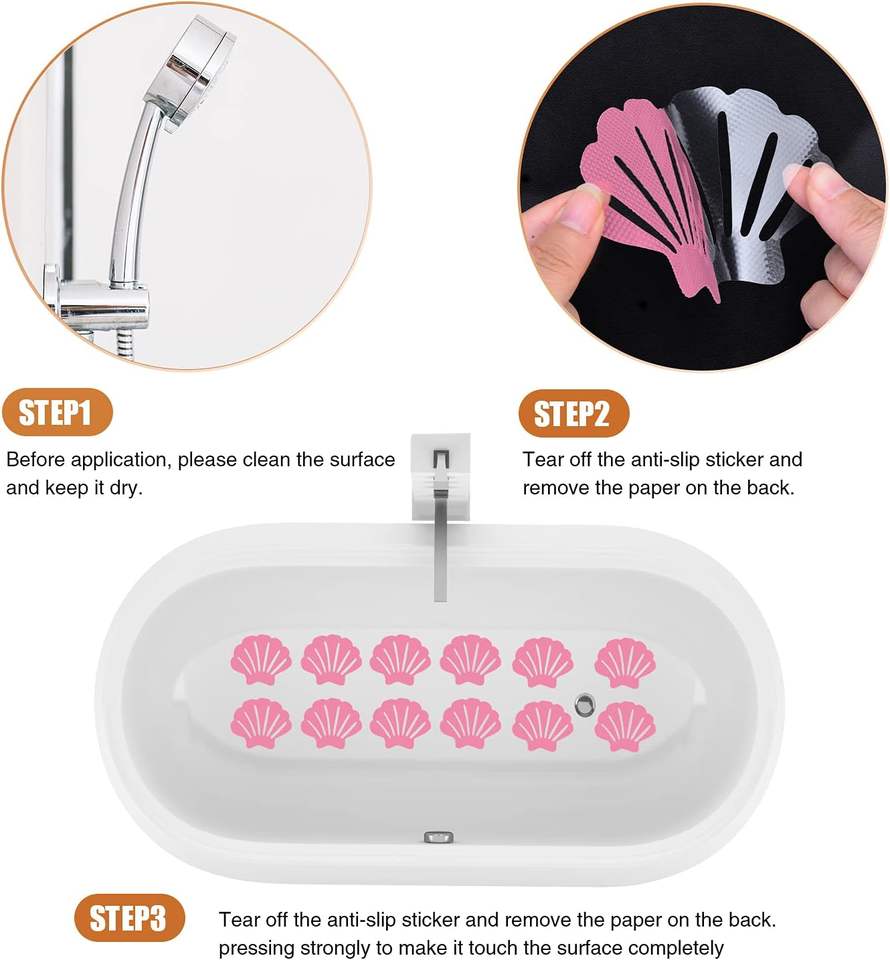 STEP1

Before application, please clean the surface and keep it dry.

STEP2

Tear off the anti-slip sticker and remove the paper on the back.

STEP3

Tear off the anti-slip sticker and remove the paper on the back. pressing strongly to make it touch the surface completely