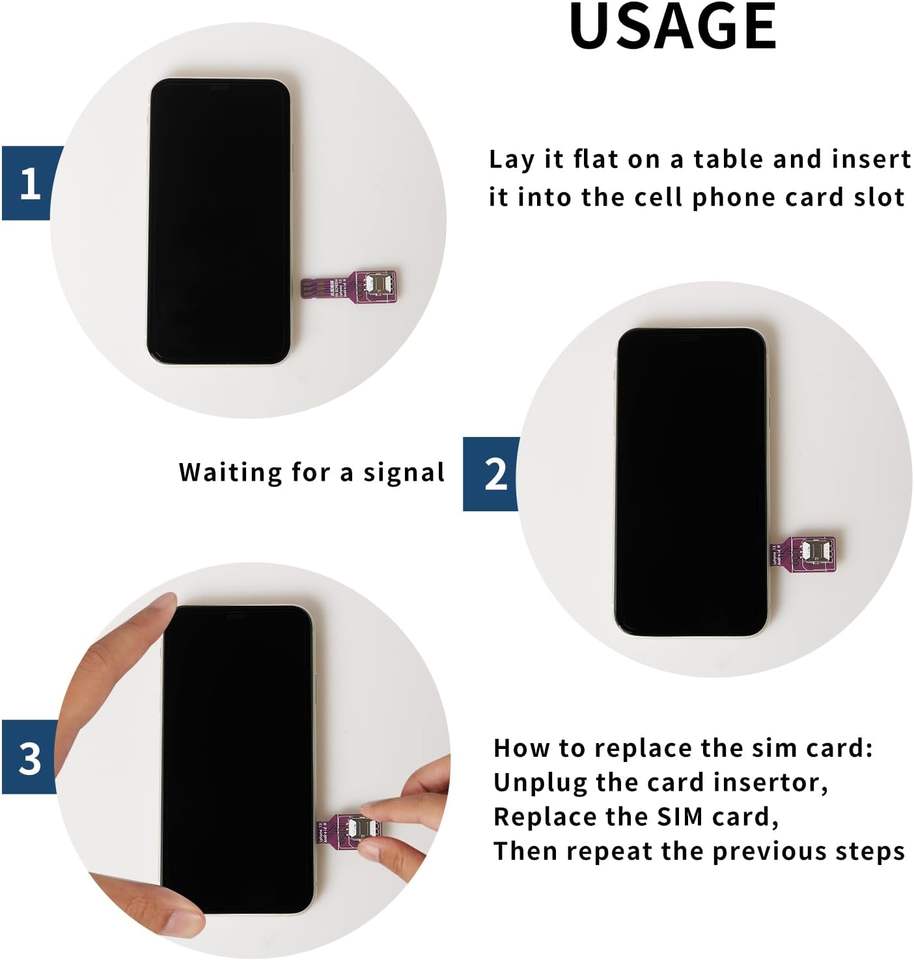 USAGE

1

Lay it flat on a table and insert it into the cell phone card slot

Waiting for a signal

2

3

How to replace the sim card:
Unplug the card insertor,
Replace the SIM card,
Then repeat the previous steps