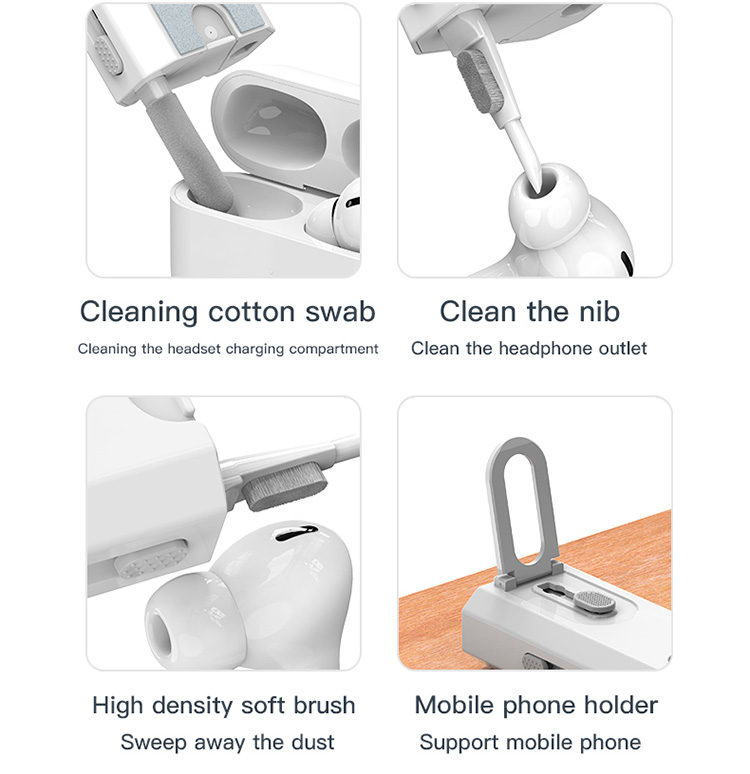 Cleaning cotton swab
Cleaning the headset charging compartment

Clean the nib
Clean the headphone outlet

High density soft brush
Sweep away the dust

Mobile phone holder
Support mobile phone