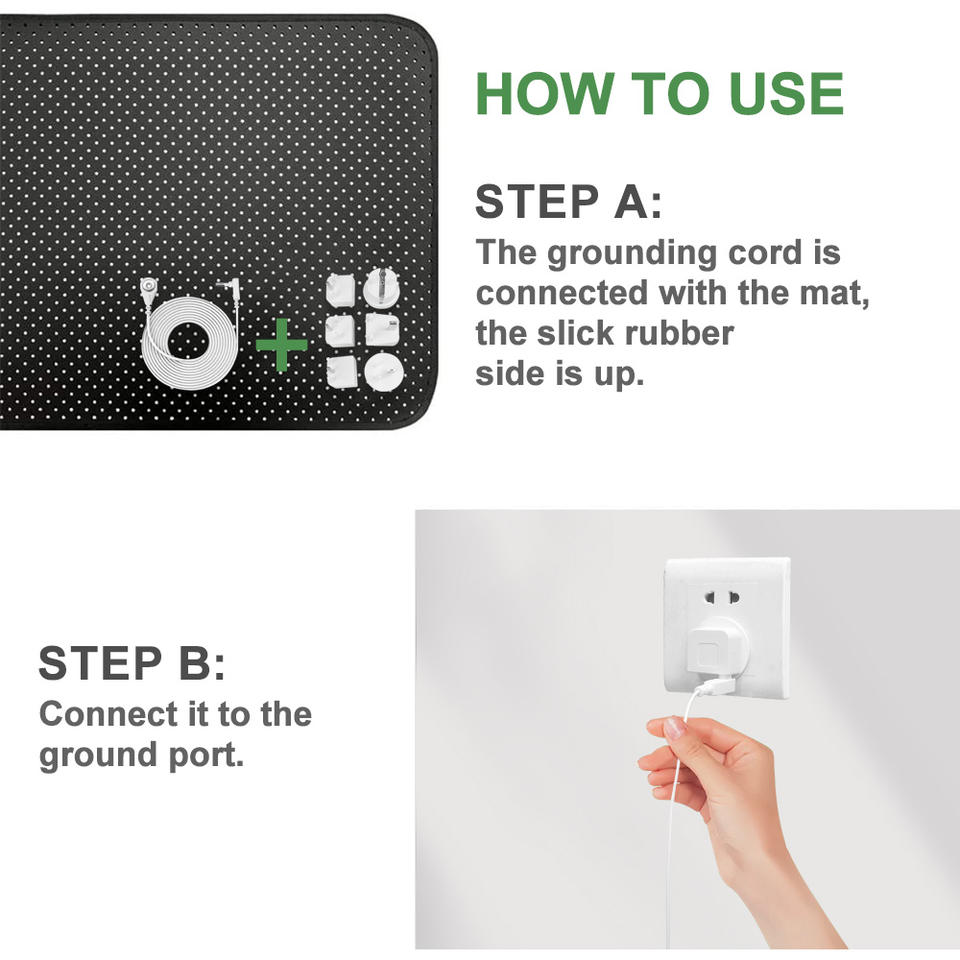 HOW TO USE

STEP A:
The grounding cord is connected with the mat, the slick rubber side is up.

STEP B:
Connect it to the ground port.