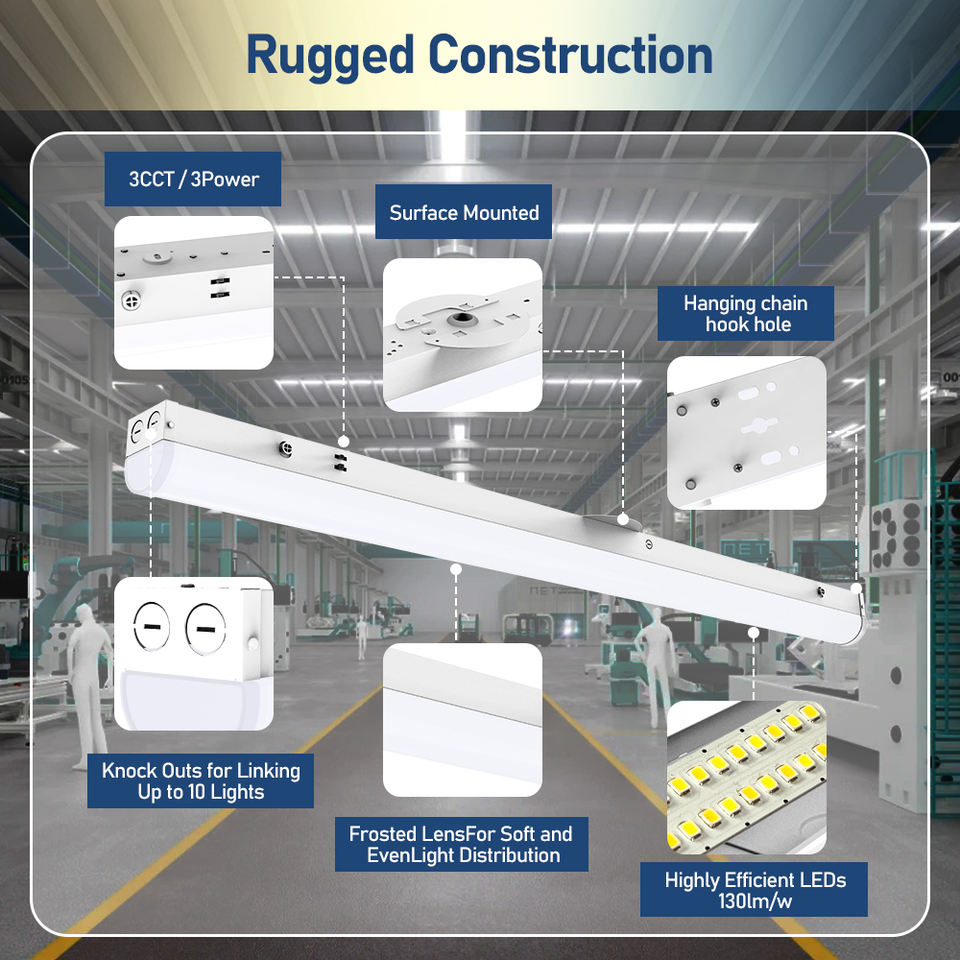 Rugged Construction

3CCT / 3Power

Surface Mounted

Hanging chain hook hole

Knock Outs for Linking Up to 10 Lights

Frosted LensFor Soft and EvenLight Distribution

Highly Efficient LEDs 130lm/w