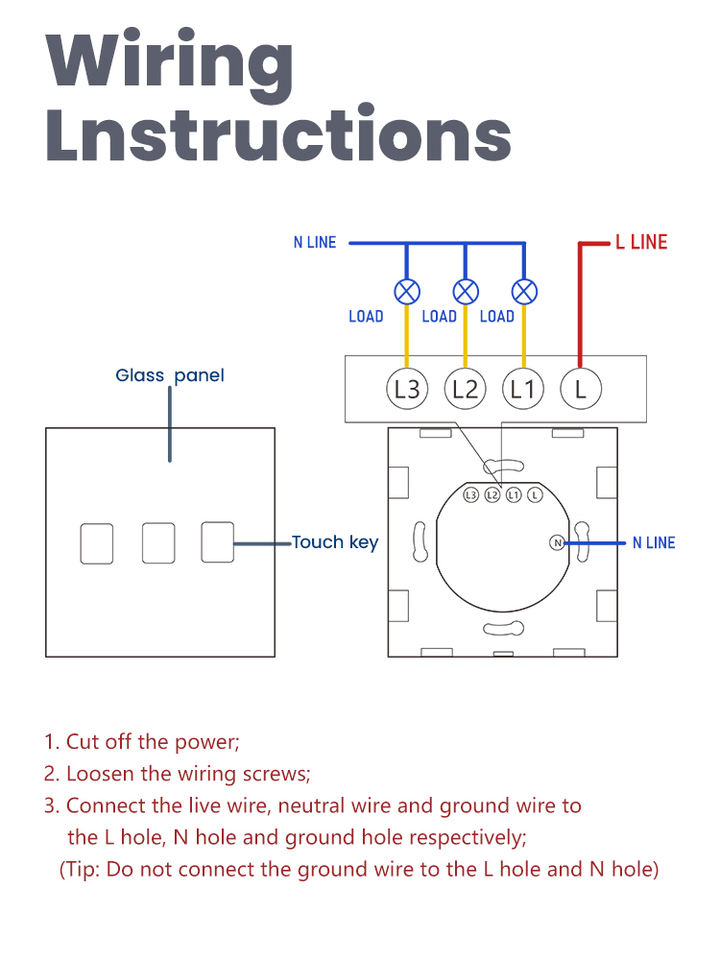 Wiring Lnstructions

N LINE

L LINE

LOAD LOAD LOAD

L3 L2 L1 L

Glass panel

Touch key

L3 L2 L1 L

N

N LINE

1. Cut off the power;
2. Loosen the wiring screws;
3. Connect the live wire, neutral wire and ground wire to the L hole, N hole and ground hole respectively;
(Tip: Do not connect the ground wire to the L hole and N hole)