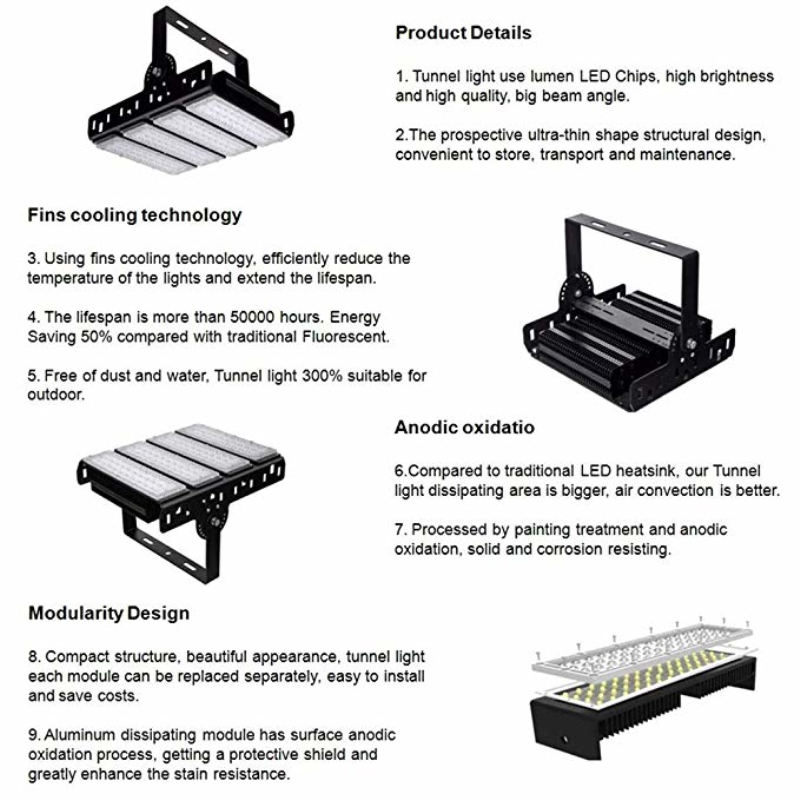 Product Details

1. Tunnel light use lumen LED Chips, high brightness and high quality, big beam angle.

2.The prospective ultra-thin shape structural design, convenient to store, transport and maintenance.

Fins cooling technology

3. Using fins cooling technology, efficiently reduce the temperature of the lights and extend the lifespan.

4. The lifespan is more than 50000 hours. Energy Saving 50% compared with traditional Fluorescent.

5. Free of dust and water, Tunnel light 300% suitable for outdoor.

Anodic oxidatio

6.Compared to traditional LED heatsink, our Tunnel light dissipating area is bigger, air convection is better.

7. Processed by painting treatment and anodic oxidation, solid and corrosion resisting.

Modularity Design

8. Compact structure, beautiful appearance, tunnel light each module can be replaced separately, easy to install and save costs.

9. Aluminum dissipating module has surface anodic oxidation process, getting a protective shield and greatly enhance the stain resistance.