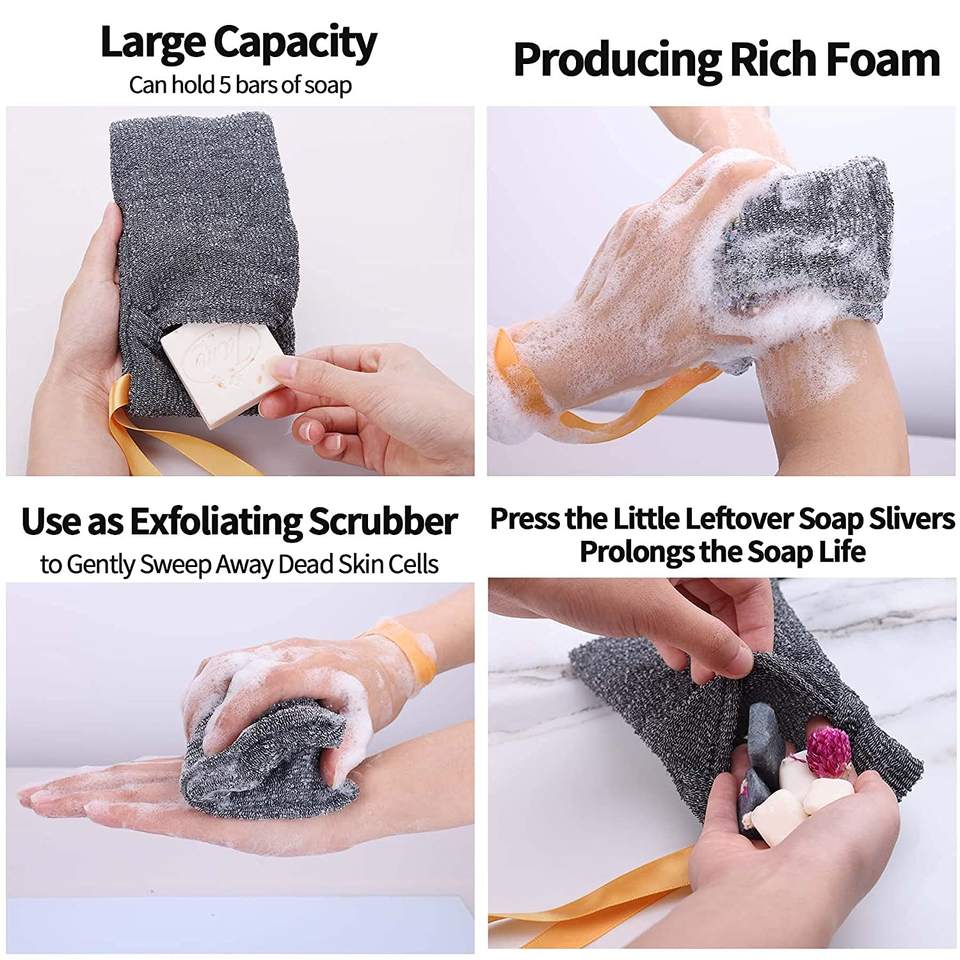 Large Capacity
Can hold 5 bars of soap

Producing Rich Foam

Use as Exfoliating Scrubber
to Gently Sweep Away Dead Skin Cells

Press the Little Leftover Soap Slivers
Prolongs the Soap Life