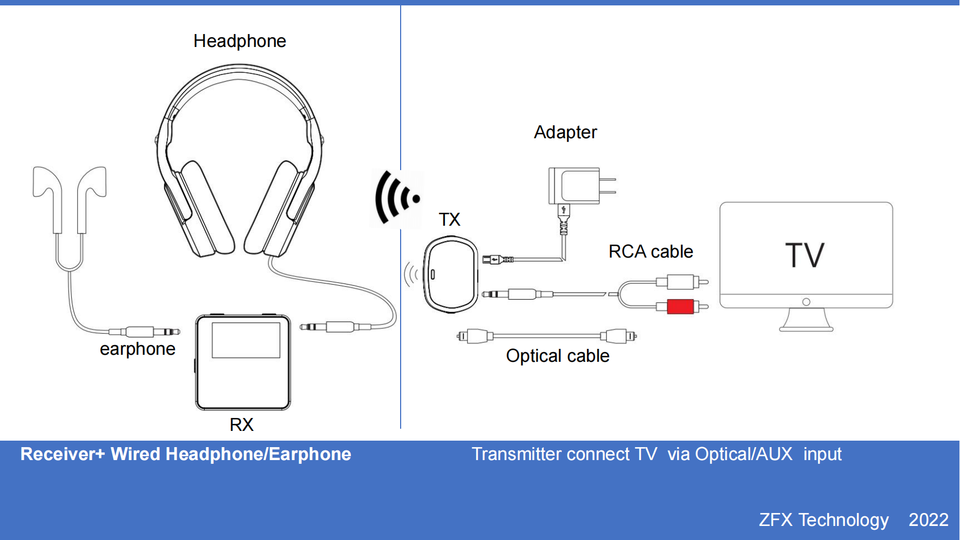 Headphone

earphone

RX

Adapter

TX

RCA cable

TV

Optical cable

Receiver+ Wired Headphone/Earphone

Transmitter connect TV via Optical/AUX input

ZFX Technology 2022