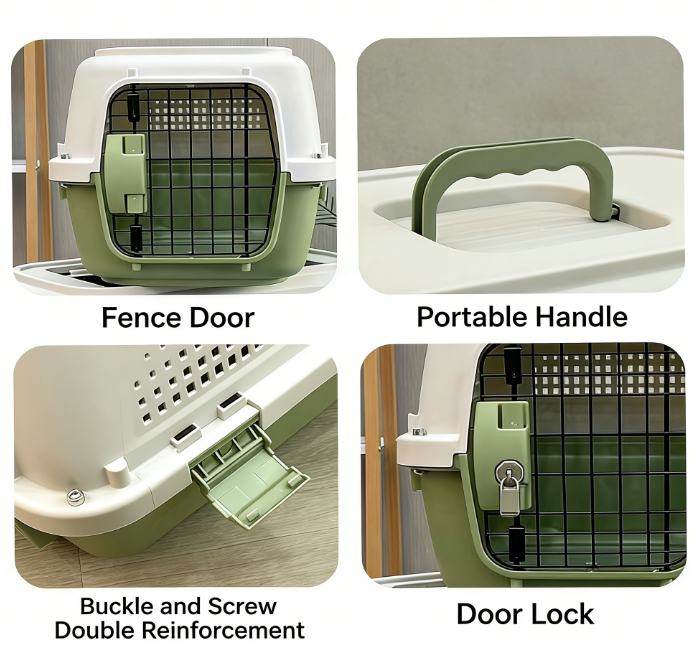 Fence Door

Portable Handle

Buckle and Screw Double Reinforcement

Door Lock