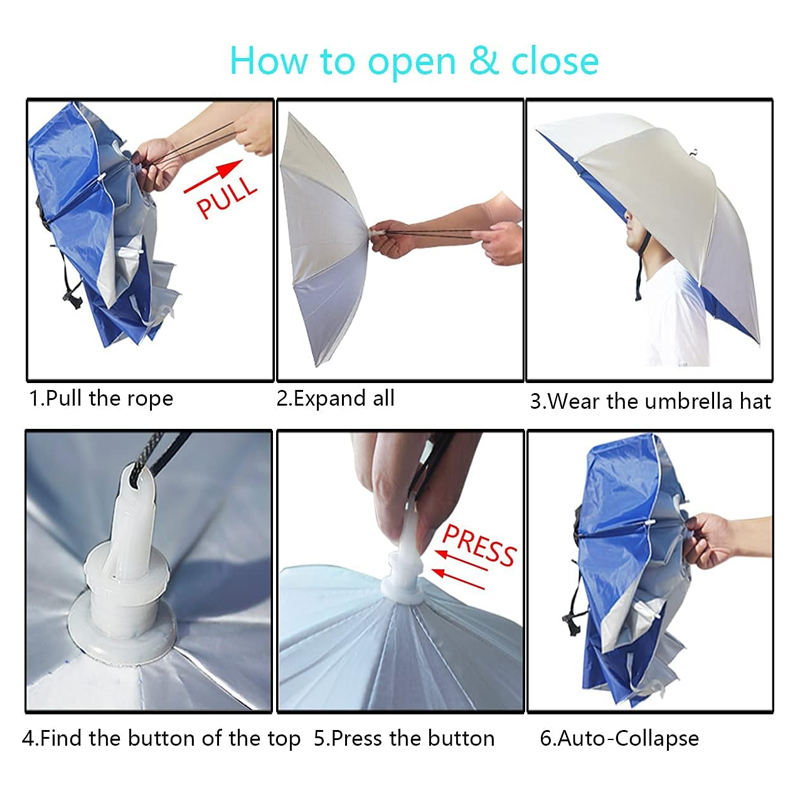 How to open & close

PULL

1.Pull the rope

2.Expand all

3.Wear the umbrella hat

PRESS

4.Find the button of the top

5.Press the button

6.Auto-Collapse