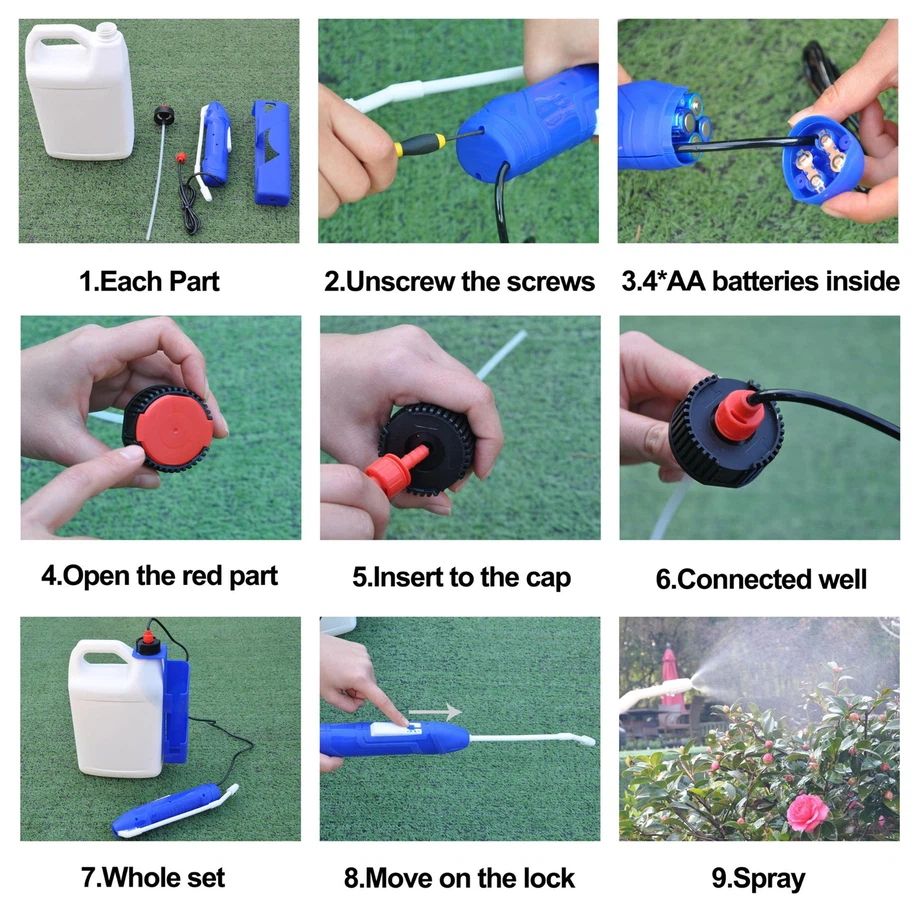 1.Each Part

2.Unscrew the screws

3.4*AA batteries inside

4.Open the red part

5.Insert to the cap

6.Connected well

7.Whole set

8.Move on the lock

9.Spray