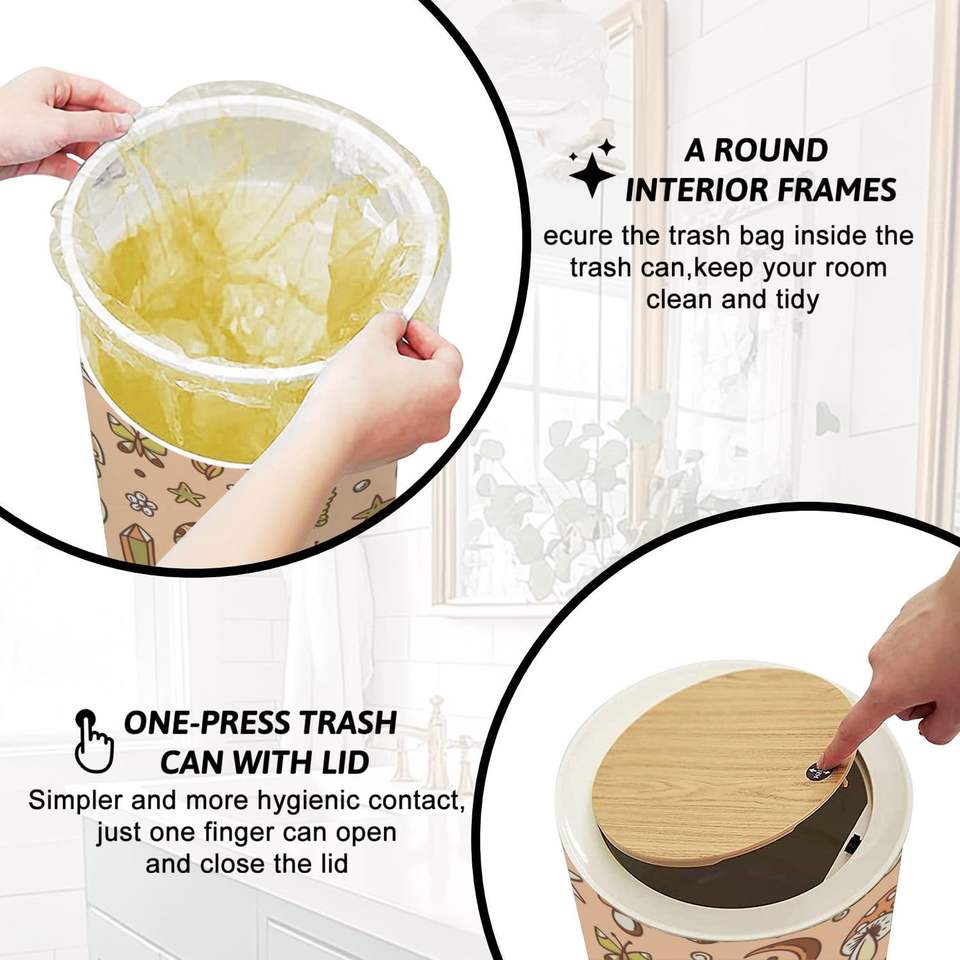 A ROUND INTERIOR FRAMES

ecure the trash bag inside the trash can,keep your room clean and tidy

ONE-PRESS TRASH CAN WITH LID

Simpler and more hygienic contact, just one finger can open and close the lid