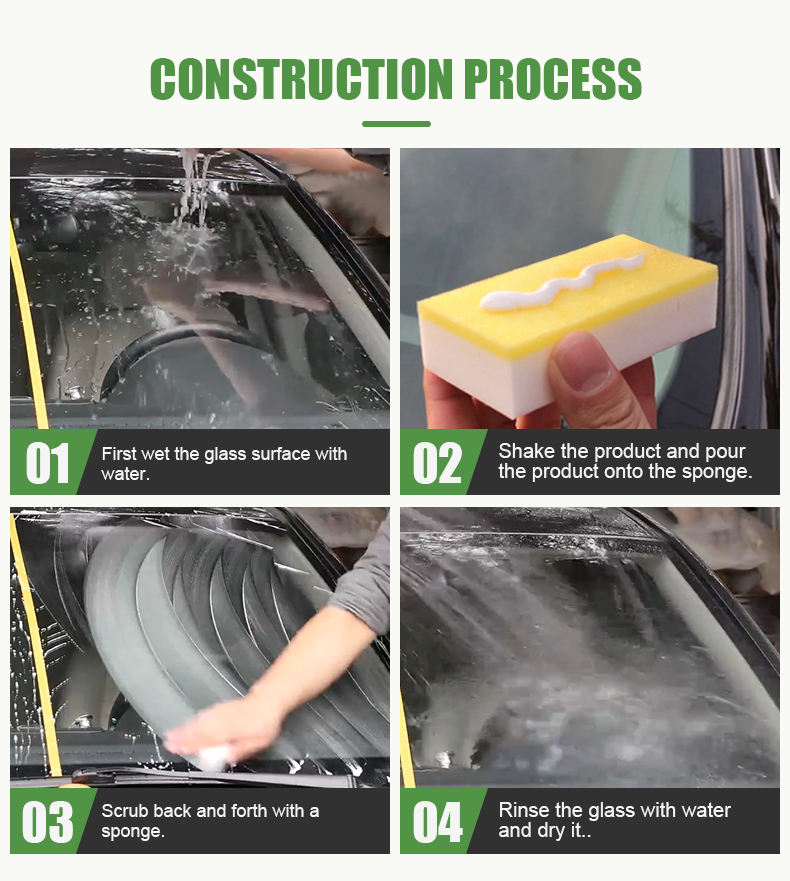 CONSTRUCTION PROCESS

01 First wet the glass surface with water.

02 Shake the product and pour the product onto the sponge.

03 Scrub back and forth with a sponge.

04 Rinse the glass with water and dry it..